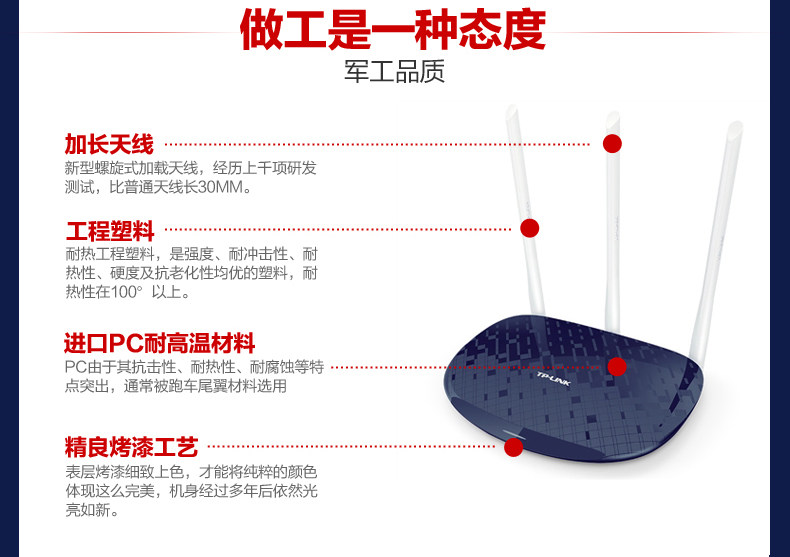 做工是一种态度

军工品质

加长天线

新型螺旋式加载天线，经历上千项研发测试，比普通天线长30MM。

工程塑料

耐热工程塑料，是强度、耐冲击性、耐热性、硬度及抗老化性均优的塑料，耐热性在100° 以上。

进口PC耐高温材料

PC由于其抗击性、耐热性、耐腐蚀等特点突出，通常被跑车尾翼材料选用

精良烤漆工艺

表层烤漆细致上色，才能将纯粹的颜色体现这么完美，机身经过多年后依然光亮如新。

TP-LINK