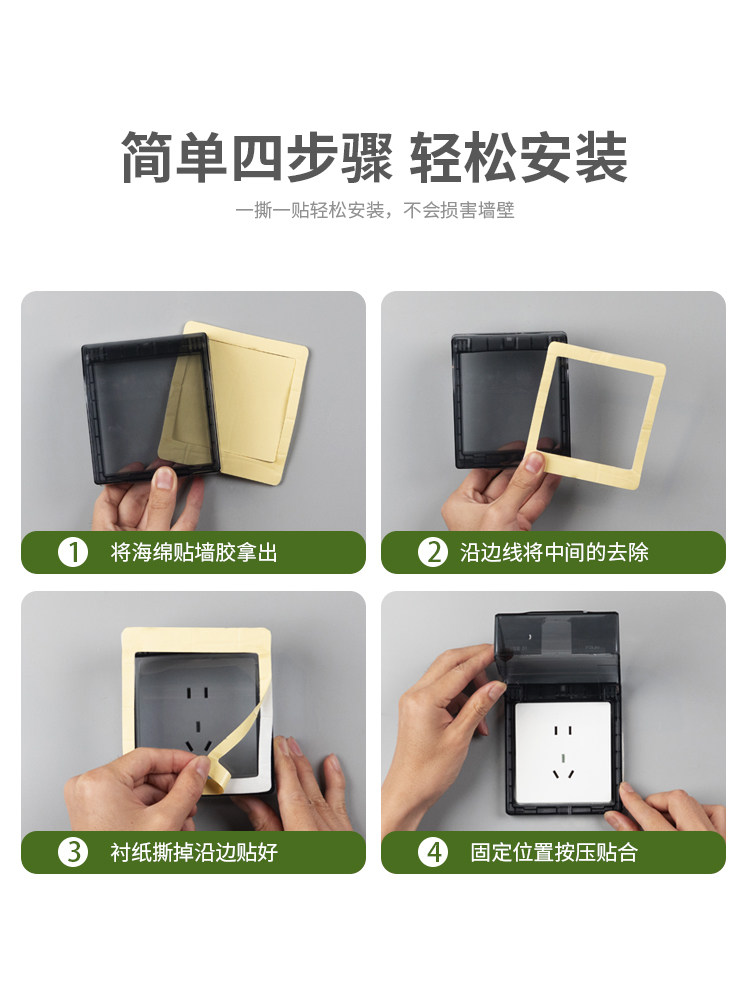 简单四步骤 轻松安装

一撕一贴轻松安装，不会损害墙壁

1 将海绵贴墙胶拿出

2 沿边线将中间的去除

3 衬纸撕掉沿边贴好

4 固定位置按压贴合