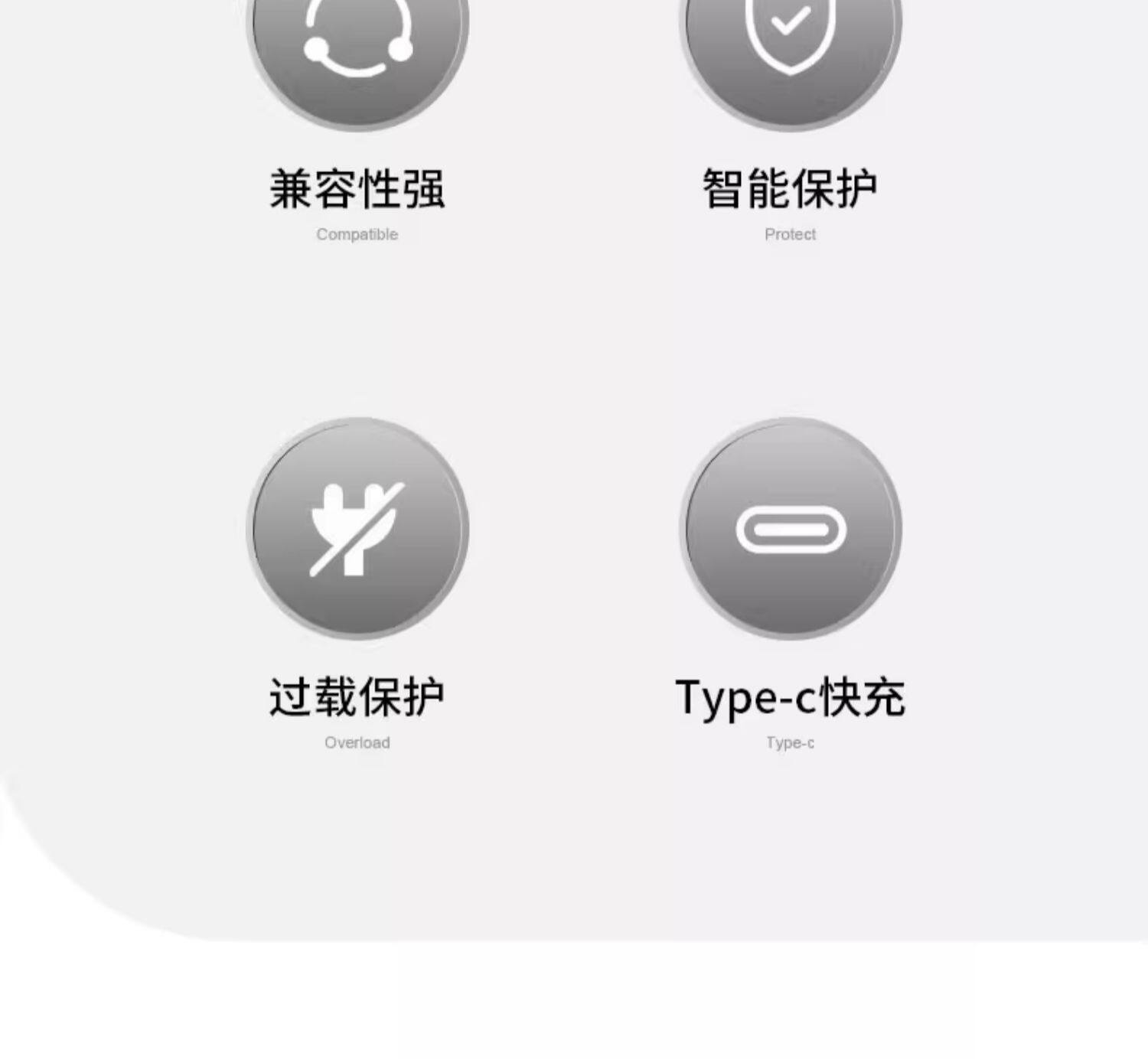 兼容性强
Compatible

智能保护
Protect

过载保护
Overload

Type-c快充
Type-c