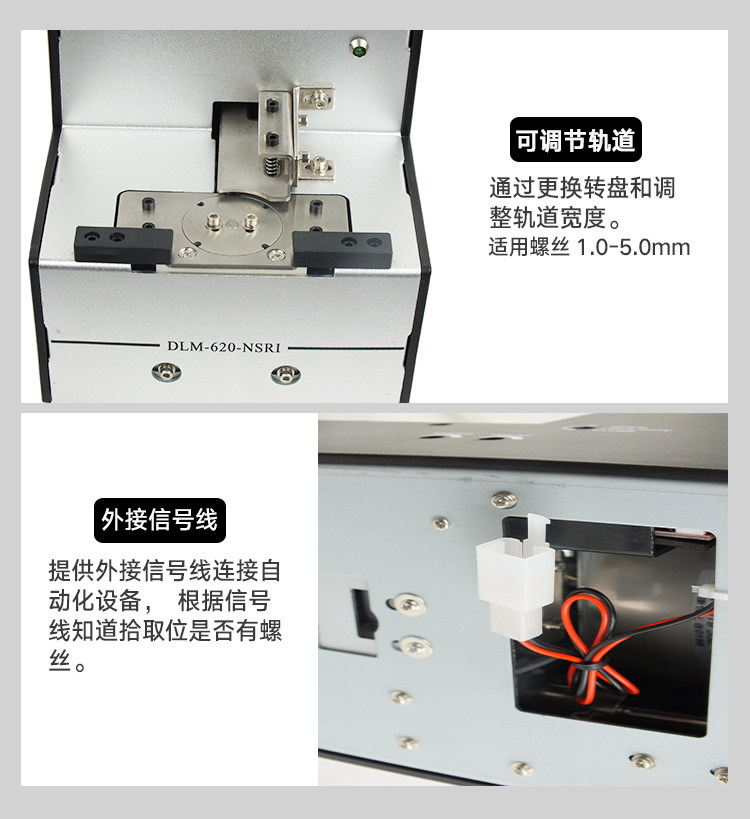 DLM-620-NSRI

可调节轨道

通过更换转盘和调整轨道宽度。
适用螺丝 1.0-5.0mm

外接信号线

提供外接信号线连接自动化设备， 根据信号线知道拾取位是否有螺丝。