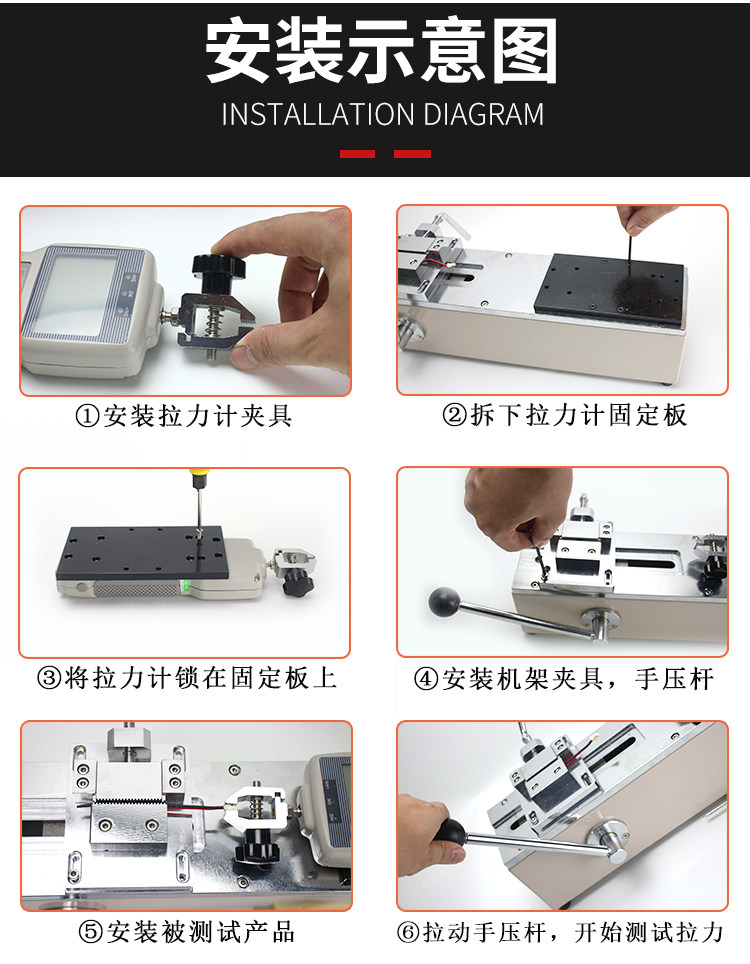 安装示意图
INSTALLATION DIAGRAM

①安装拉力计夹具

②拆下拉力计固定板

③将拉力计锁在固定板上

④安装机架夹具，手压杆

⑤安装被测试产品

⑥拉动手压杆，开始测试拉力