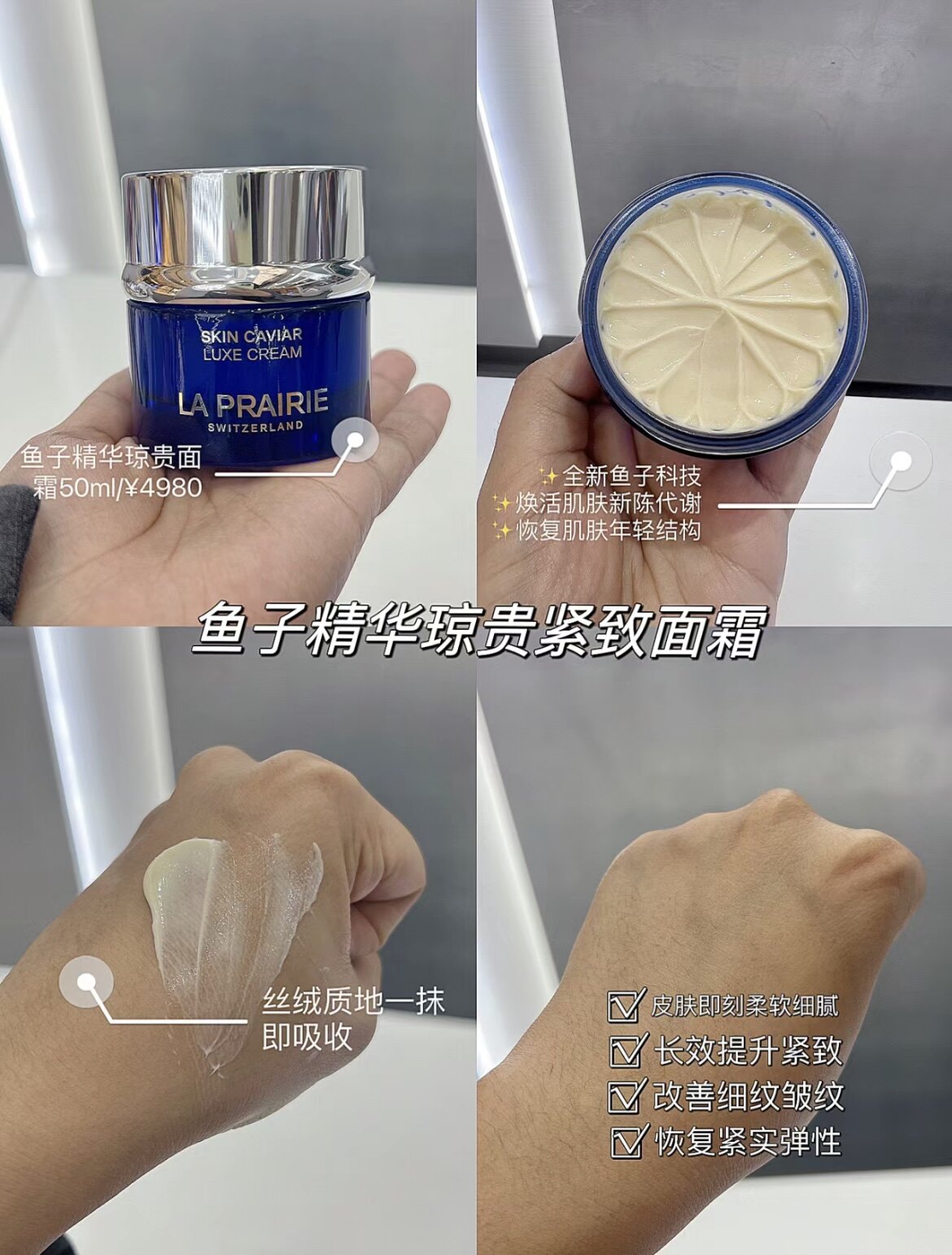 SKIN CAVIAR
LUXE CREAM
LA PRAIRIE
SWITZERLAND

鱼子精华琼贵面霜50ml/¥4980

✨全新鱼子科技
✨焕活肌肤新陈代谢
✨恢复肌肤年轻结构

鱼子精华琼贵紧致面霜

丝绒质地一抹即吸收

☑ 皮肤即刻柔软细腻
☑ 长效提升紧致
☑ 改善细纹皱纹
☑ 恢复紧实弹性