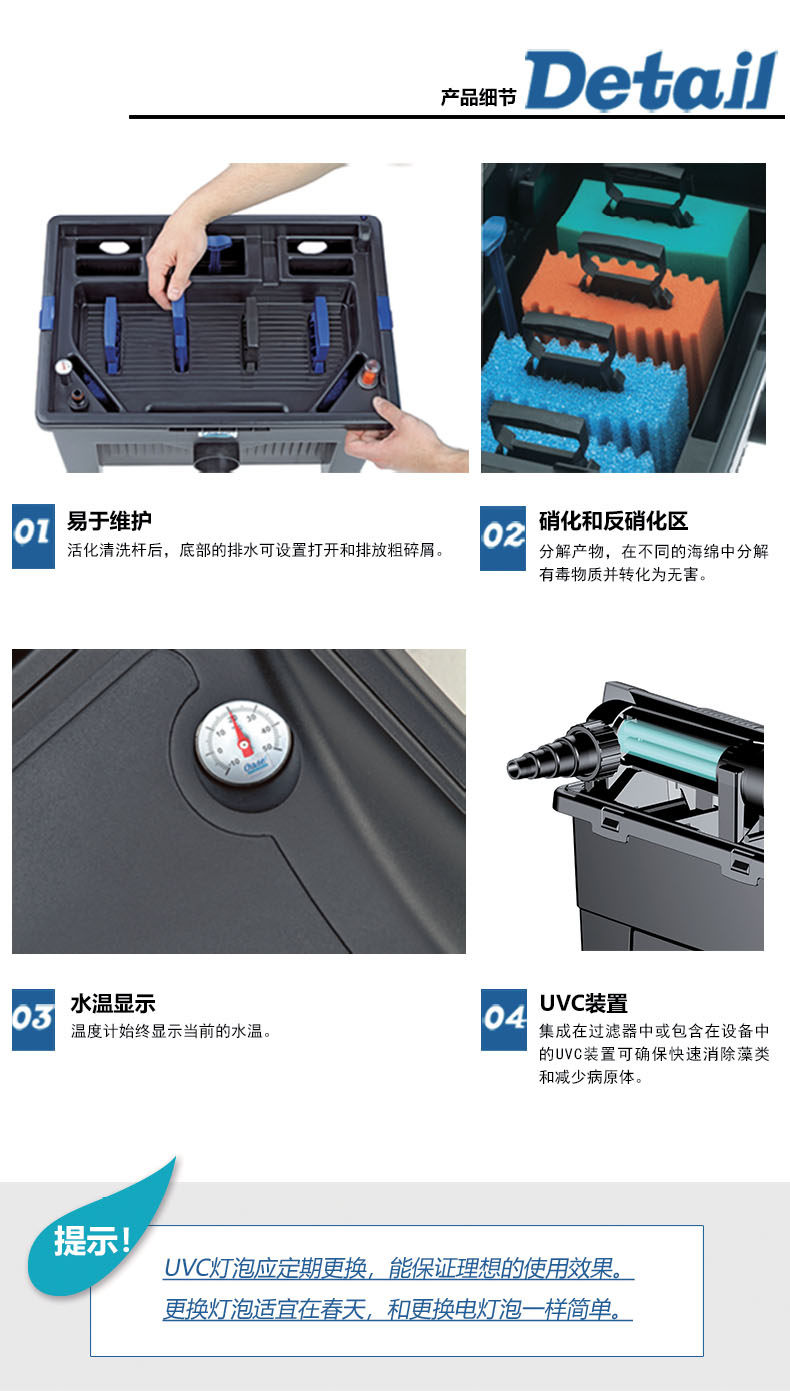 产品细节 Detail

01 易于维护
活化清洗杆后，底部的排水可设置打开和排放粗碎屑。

02 硝化和反硝化区
分解产物，在不同的海绵中分解有毒物质并转化为无害。

03 水温显示
温度计始终显示当前的水温。

04 UVC装置
集成在过滤器中或包含在设备中的UVC装置可确保快速消除藻类和减少病原体。

提示！
UVC灯泡应定期更换，能保证理想的使用效果。
更换灯泡适宜在春天，和更换电灯泡一样简单。