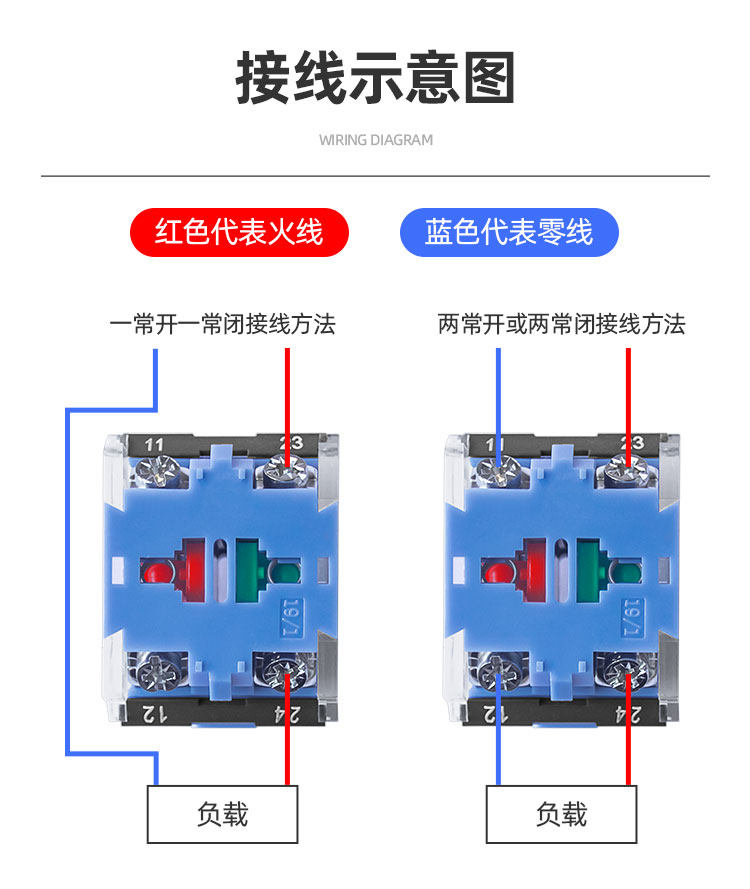 接线示意图

WIRING DIAGRAM

红色代表火线

蓝色代表零线

一常开一常闭接线方法

11
23
19/1
12
24

负载

两常开或两常闭接线方法

11
23
19/1
12
24

负载