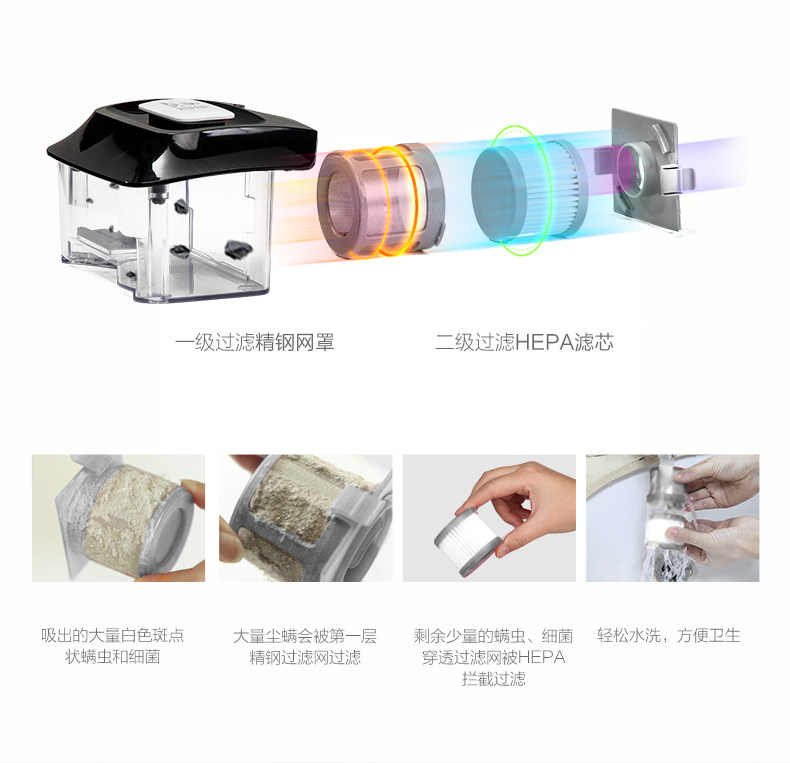 一级过滤精钢网罩

二级过滤HEPA滤芯

吸出的大量白色斑点状螨虫和细菌

大量尘螨会被第一层精钢过滤网过滤

剩余少量的螨虫、细菌穿透过滤网被HEPA拦截过滤

轻松水洗，方便卫生