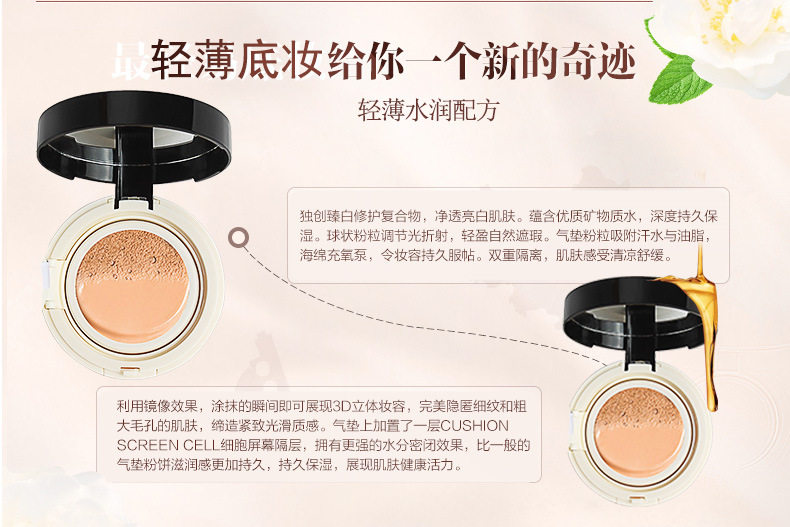 最轻薄底妆给你一个新的奇迹

轻薄水润配方

独创臻白修护复合物，净透亮白肌肤。蕴含优质矿物质水，深度持久保湿。球状粉粒调节光折射，轻盈自然遮瑕。气垫粉粒吸附汗水与油脂，海绵充氧泵，令妆容持久服帖。双重隔离，肌肤感受清凉舒缓。

利用镜像效果，涂抹的瞬间即可展现3D立体妆容，完美隐匿细纹和粗大毛孔的肌肤，缔造紧致光滑质感。气垫上加置了一层CUSHION SCREEN CELL细胞屏幕隔层，拥有更强的水分密闭效果，比一般的气垫粉饼滋润感更加持久，持久保湿，展现肌肤健康活力。