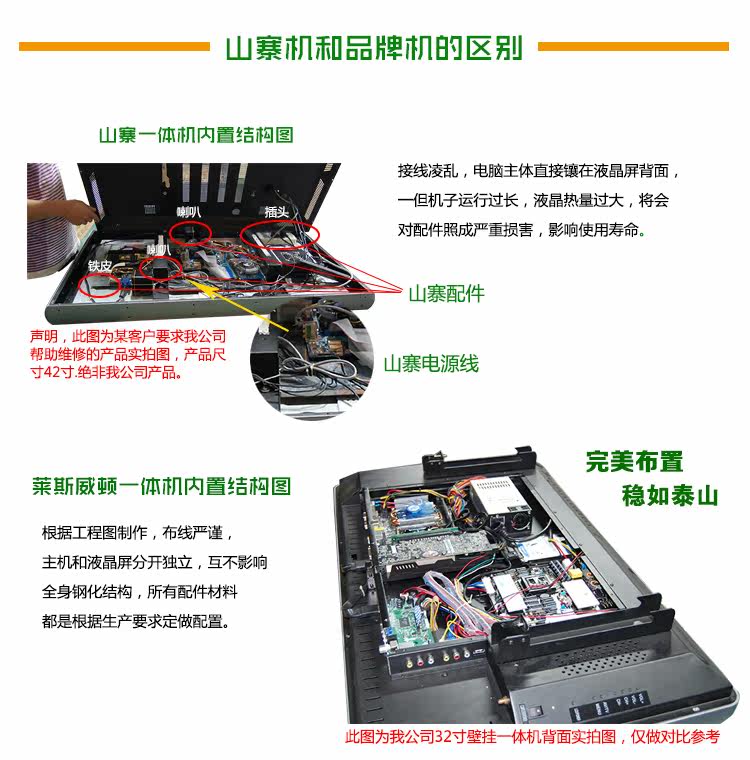 山寨机和品牌机的区别

山寨一体机内置结构图

喇叭

插头

喇叭

铁皮

接线凌乱，电脑主体直接镶在液晶屏背面，一但机子运行过长，液晶热量过大，将会对配件照成严重损害，影响使用寿命。

山寨配件

声明，此图为某客户要求我公司帮助维修的产品实拍图，产品尺寸42寸.绝非我公司产品。

山寨电源线

莱斯威顿一体机内置结构图

完美布置

稳如泰山

根据工程图制作，布线严谨，主机和液晶屏分开独立，互不影响全身钢化结构，所有配件材料都是根据生产要求定做配置。

此图为我公司32寸壁挂一体机背面实拍图，仅做对比参考