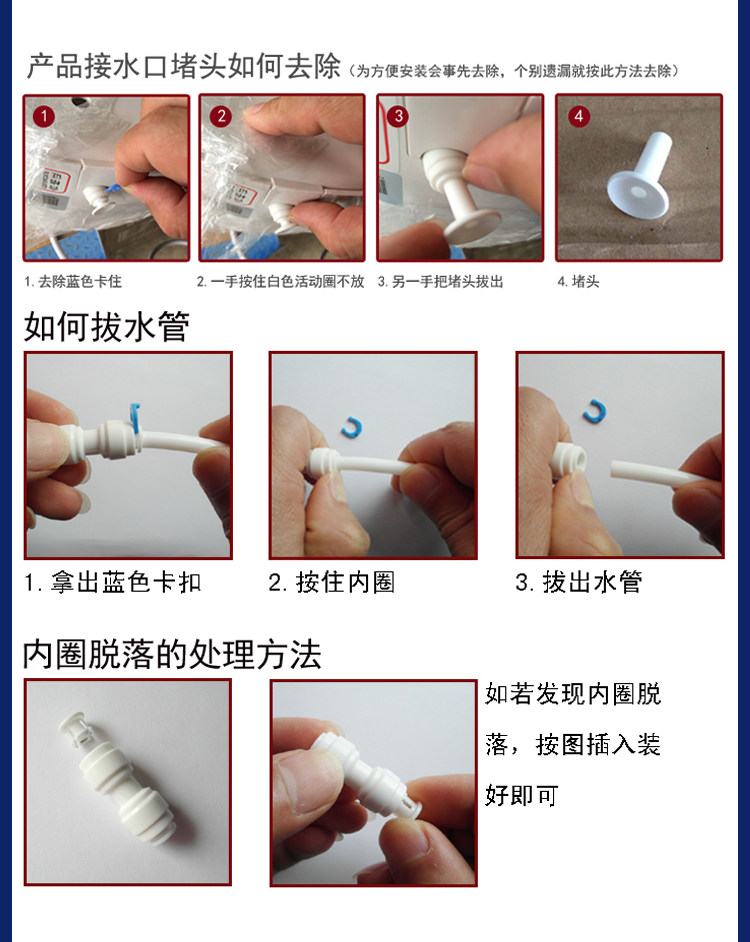 产品接水口堵头如何去除（为方便安装会事先去除，个别遗漏就按此方法去除）

1

2

3

4

1. 去除蓝色卡住

2. 一手按住白色活动圈不放

3. 另一手把堵头拔出

4. 堵头

如何拔水管

1. 拿出蓝色卡扣

2. 按住内圈

3. 拔出水管

内圈脱落的处理方法

如若发现内圈脱落，按图插入装好即可