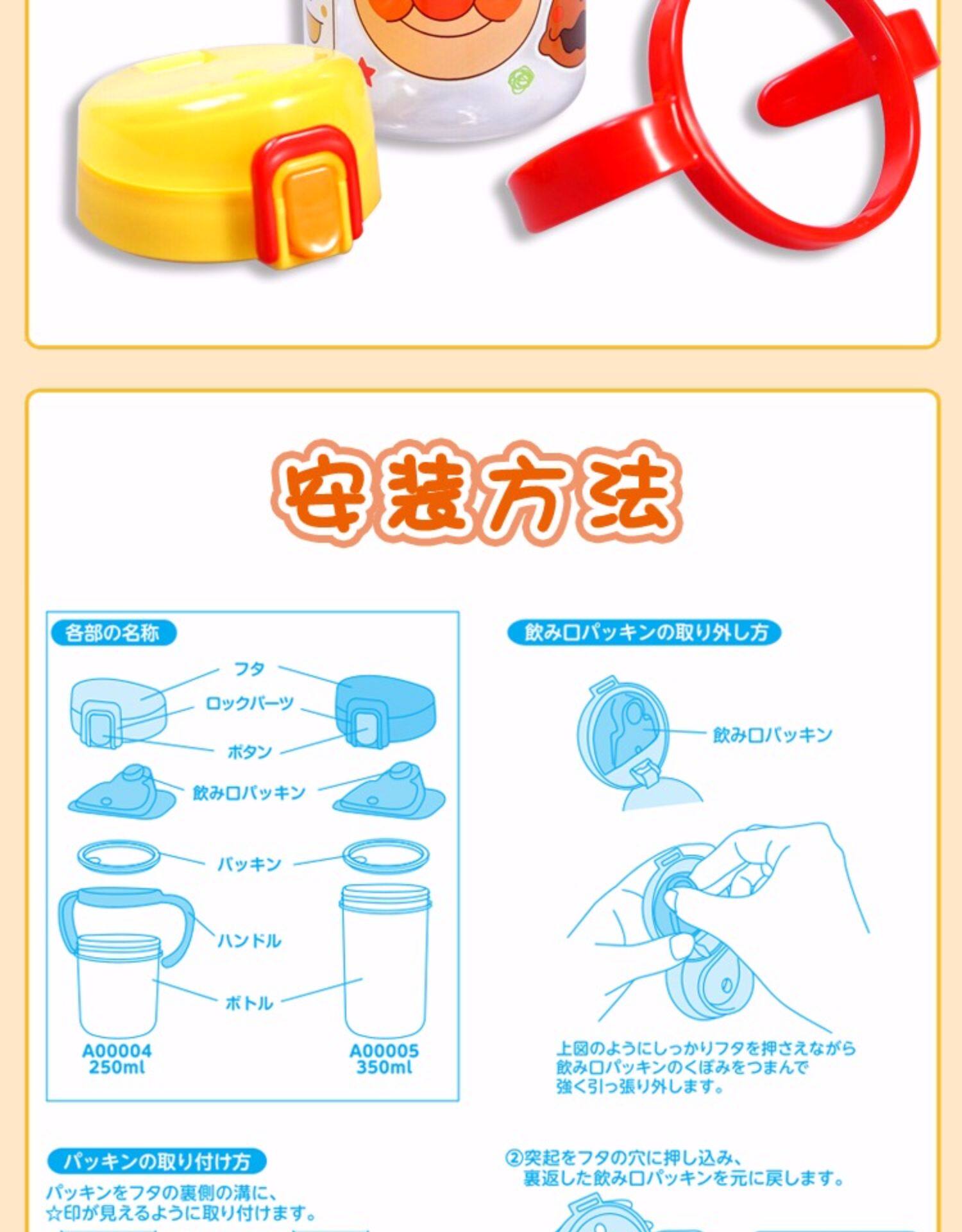 安装方法

各部の名称

フタ

ロックパーツ

ボタン

飲み口パッキン

パッキン

ハンドル

ボトル

A00004
250ml

A00005
350ml

飲み口パッキンの取り外し方

飲み口パッキン

上図のようにしっかりフタを押さえながら飲み口パッキンのくぼみをつまんで強く引っ張り外します。

パッキンの取り付け方

パッキンをフタの裏側の溝に、☆印が見えるように取り付けます。

②突起をフタの穴に押し込み、裏返した飲み口パッキンを元に戻します。