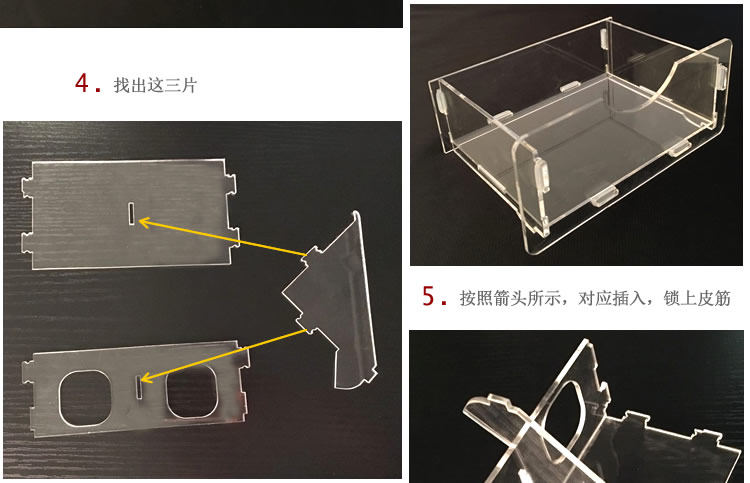 4. 找出这三片

5. 按照箭头所示，对应插入，锁上皮筋