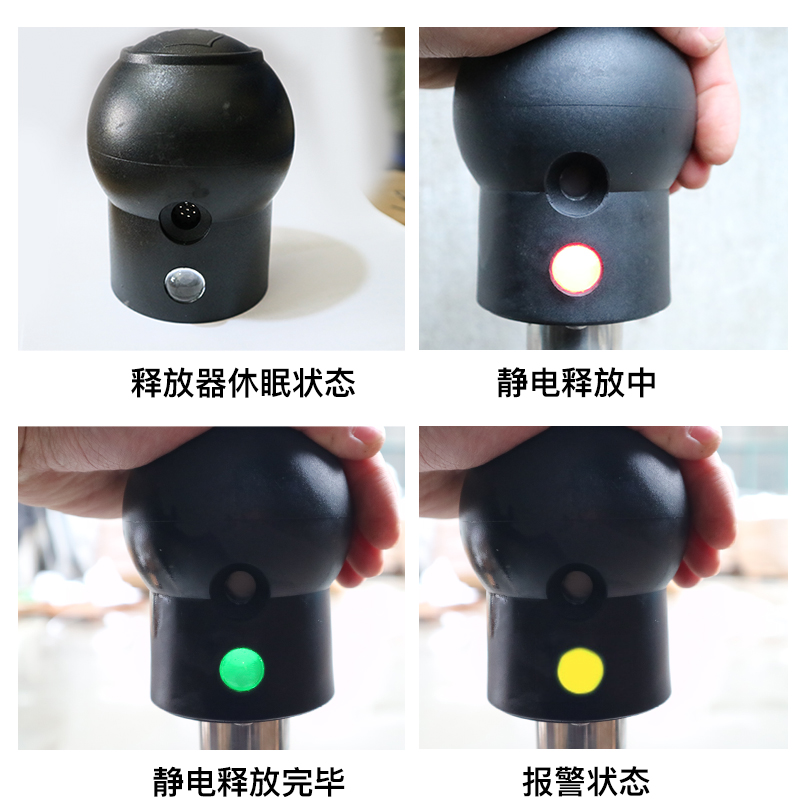 释放器休眠状态

静电释放中

静电释放完毕

报警状态