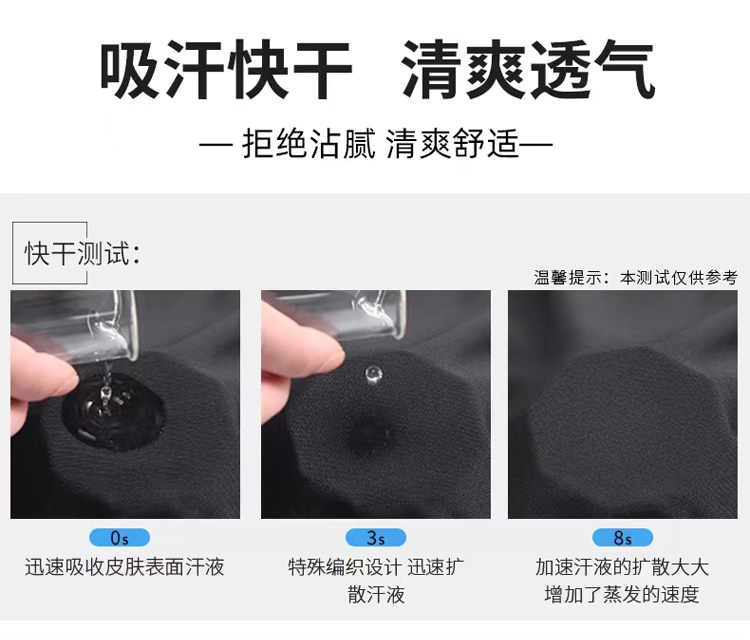 吸汗快干　清爽透气

— 拒绝沾腻 清爽舒适—

快干测试：

温馨提示：本测试仅供参考

0s
迅速吸收皮肤表面汗液

3s
特殊编织设计 迅速扩散汗液

8s
加速汗液的扩散大大增加了蒸发的速度