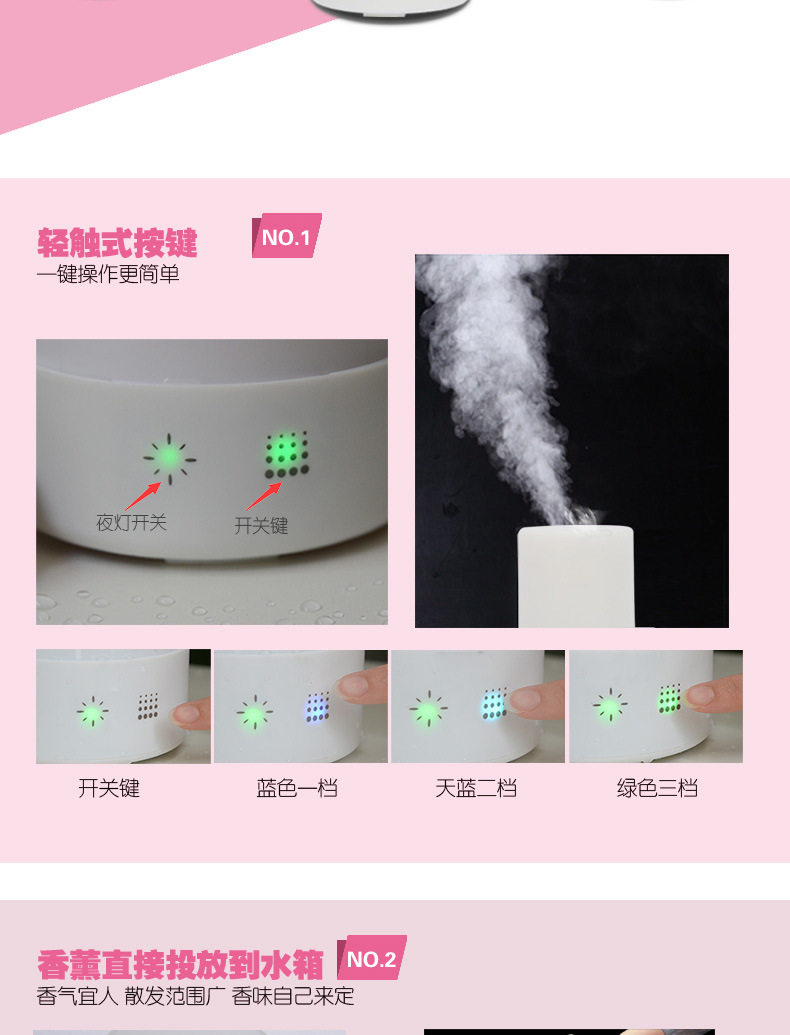 轻触式按键 NO.1
一键操作更简单

夜灯开关
开关键

开关键
蓝色一档
天蓝二档
绿色三档

香薰直接投放到水箱 NO.2
香气宜人 散发范围广 香味自己来定