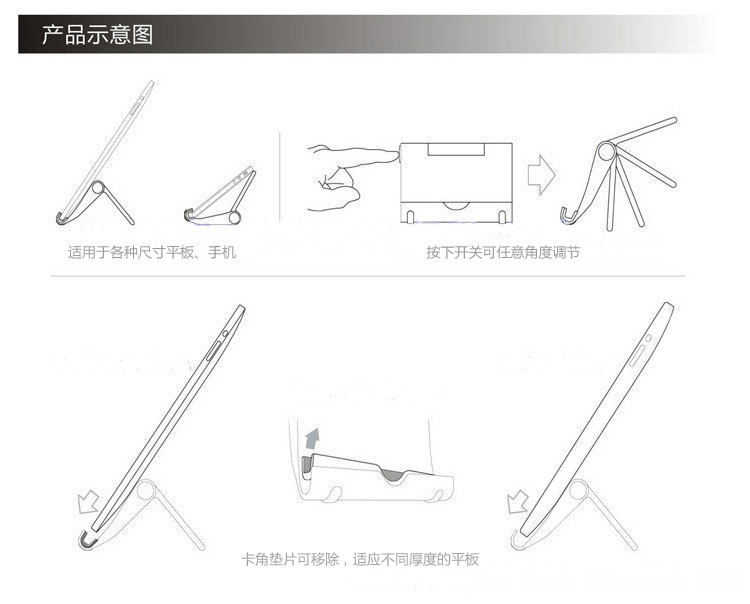 产品示意图

适用于各种尺寸平板、手机

按下开关可任意角度调节

卡角垫片可移除，适应不同厚度的平板