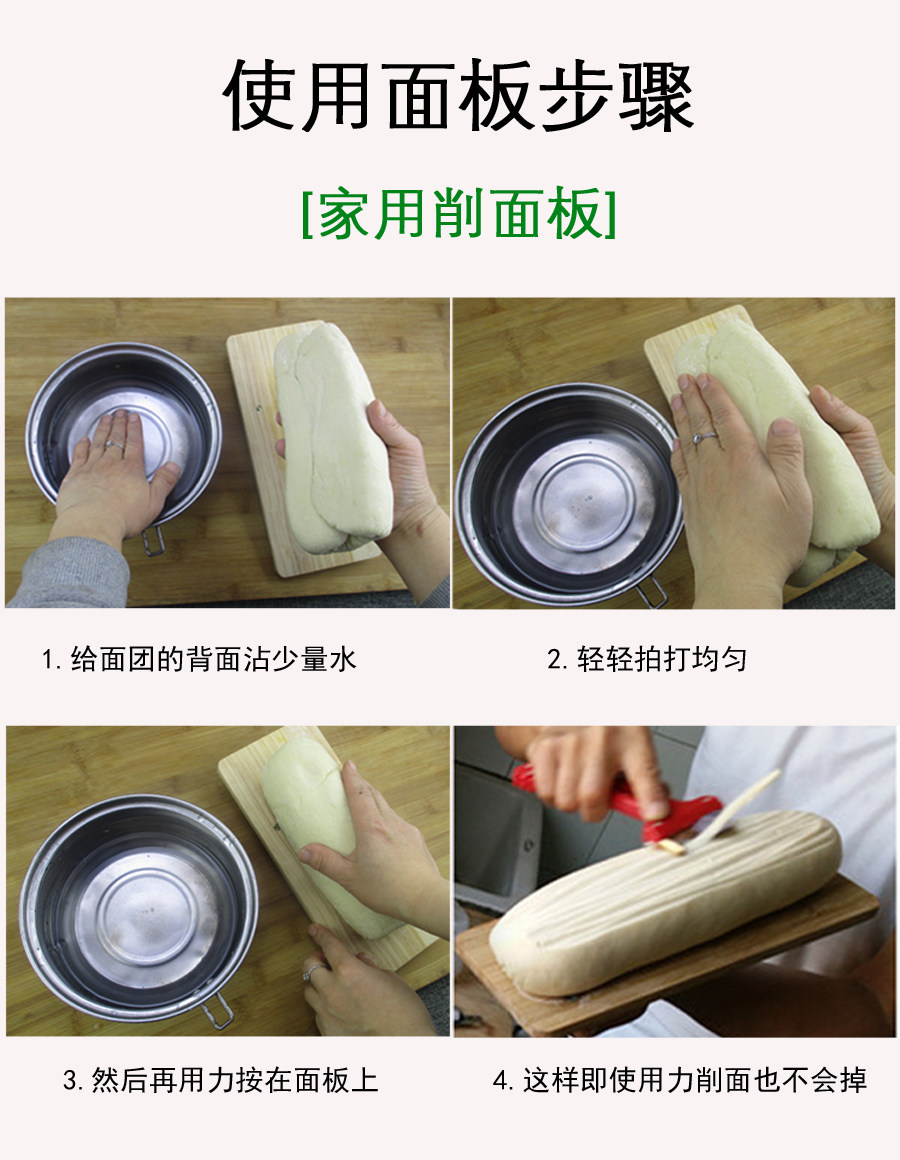 使用面板步骤

[家用削面板]

1. 给面团的背面沾少量水

2. 轻轻拍打均匀

3. 然后再用力按在面板上

4. 这样即使用力削面也不会掉