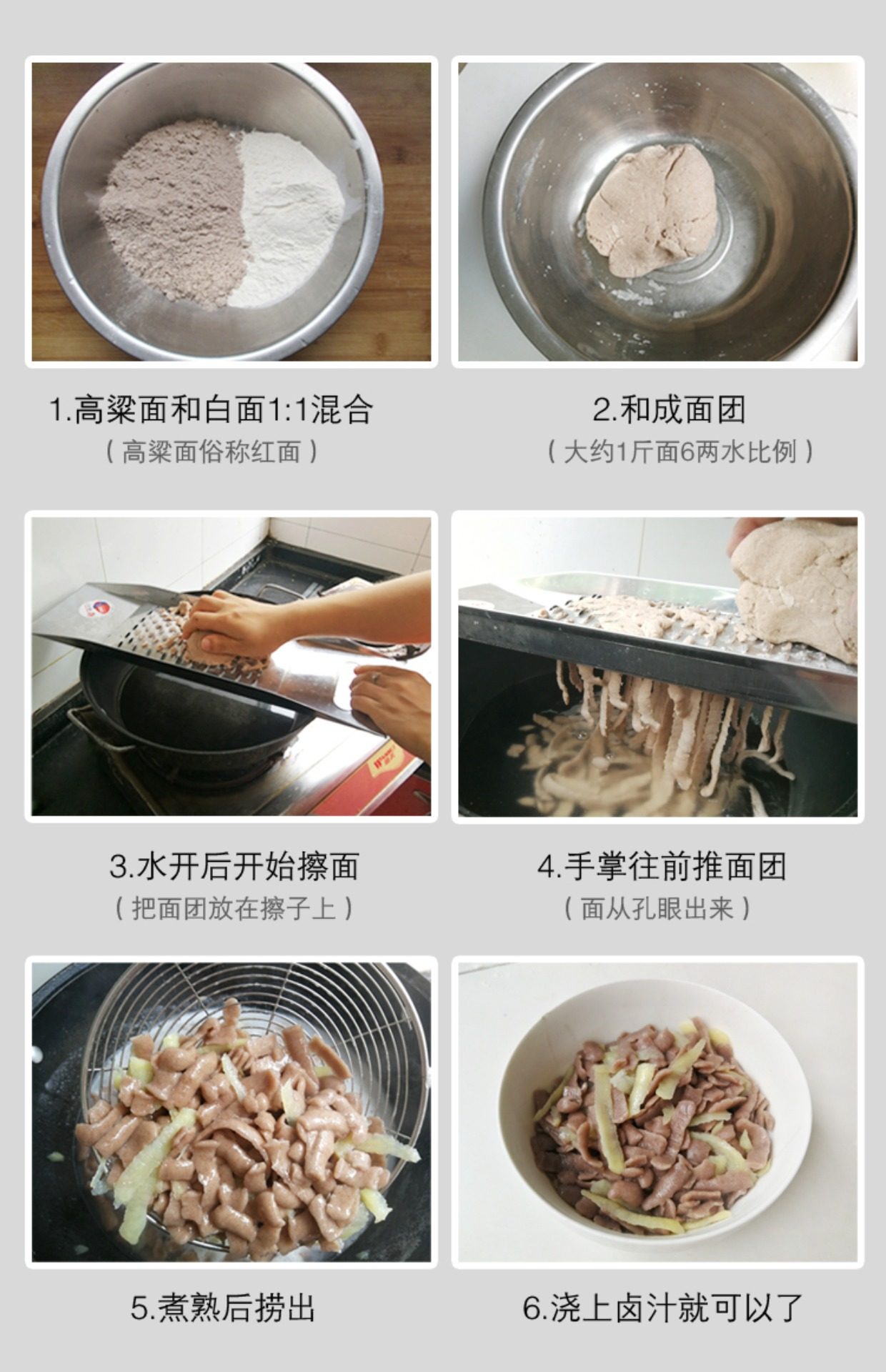 1.高粱面和白面1:1混合
（高粱面俗称红面）

2.和成面团
（大约1斤面6两水比例）

3.水开后开始擦面
（把面团放在擦子上）

4.手掌往前推面团
（面从孔眼出来）

5.煮熟后捞出

6.浇上卤汁就可以了