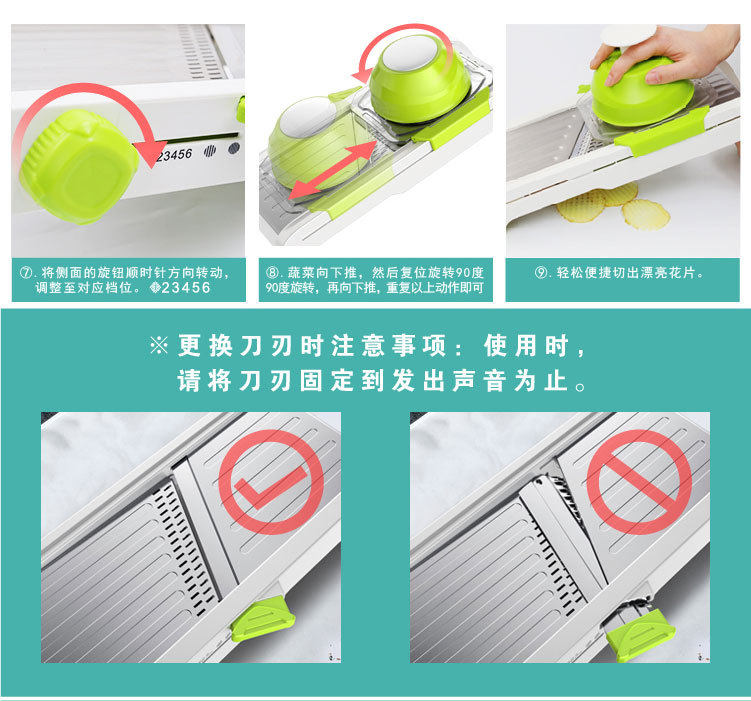 23456

⑦. 将侧面的旋钮顺时针方向转动，调整至对应档位。23456

⑧. 蔬菜向下推，然后复位旋转90度 90度旋转，再向下推，重复以上动作即可

⑨. 轻松便捷切出漂亮花片。

※ 更换刀刃时注意事项：使用时，请将刀刃固定到发出声音为止。