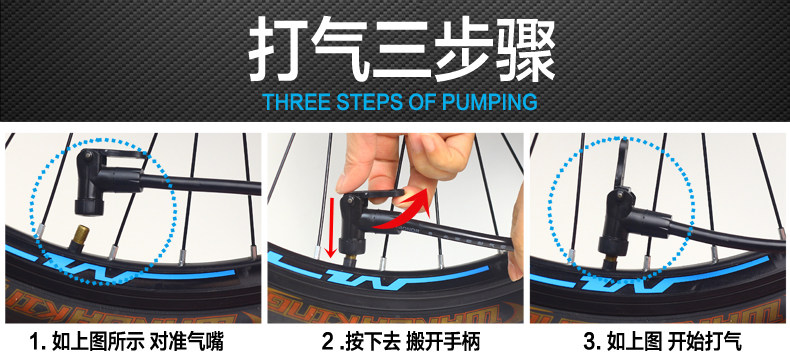 打气三步骤
THREE STEPS OF PUMPING

1. 如上图所示 对准气嘴

2 .按下去 搬开手柄

3. 如上图 开始打气