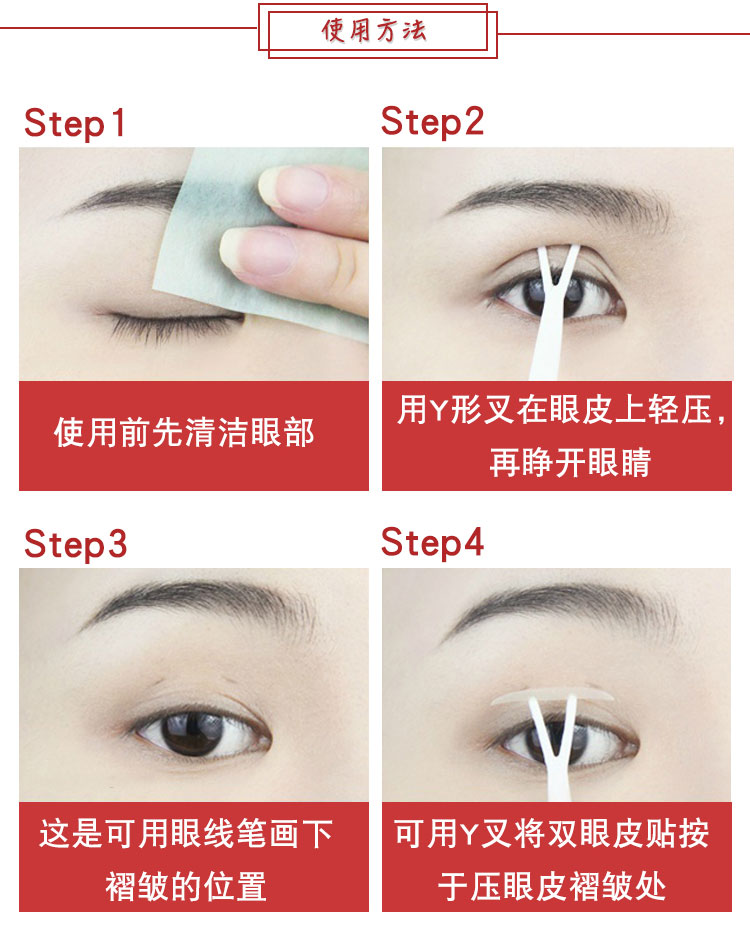 使用方法

Step1

使用前先清洁眼部

Step2

用Y形叉在眼皮上轻压，再睁开眼睛

Step3

这是可用眼线笔画下褶皱的位置

Step4

可用Y叉将双眼皮贴按于压眼皮褶皱处