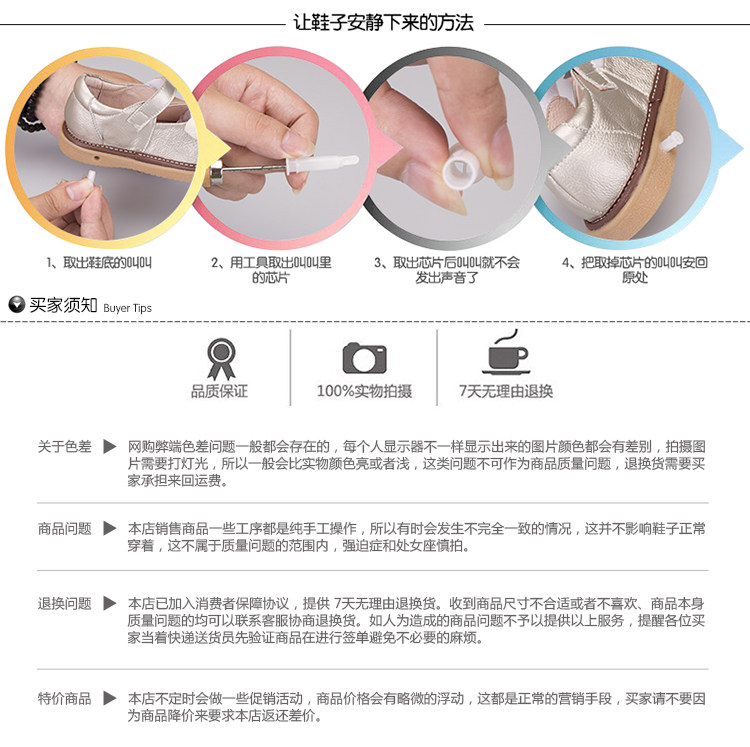 让鞋子安静下来的方法

1、取出鞋底的叫叫

2、用工具取出叫叫里的芯片

3、取出芯片后叫叫就不会发出声音了

4、把取掉芯片的叫叫安回原处

买家须知 Buyer Tips

品质保证

100%实物拍摄

7天无理由退换

关于色差 ▶ 网购弊端色差问题一般都会存在的，每个人显示器不一样显示出来的图片颜色都会有差别，拍摄图片需要打灯光，所以一般会比实物颜色亮或者浅，这类问题不可作为商品质量问题，退换货需要买家承担来回运费。

商品问题 ▶ 本店销售商品一些工序都是纯手工操作，所以有时会发生不完全一致的情况，这并不影响鞋子正常穿着，这不属于质量问题的范围内，强迫症和处女座慎拍。

退换问题 ▶ 本店已加入消费者保障协议，提供 7天无理由退换货。收到商品尺寸不合适或者不喜欢、商品本身质量问题的均可以联系客服协商退换货。如人为造成的商品问题不予以提供以上服务，提醒各位买家当着快递送货员先验证商品在进行签单避免不必要的麻烦。

特价商品 ▶ 本店不定时会做一些促销活动，商品价格会有略微的浮动，这都是正常的营销手段，买家请不要因为商品降价来要求本店返还差价。