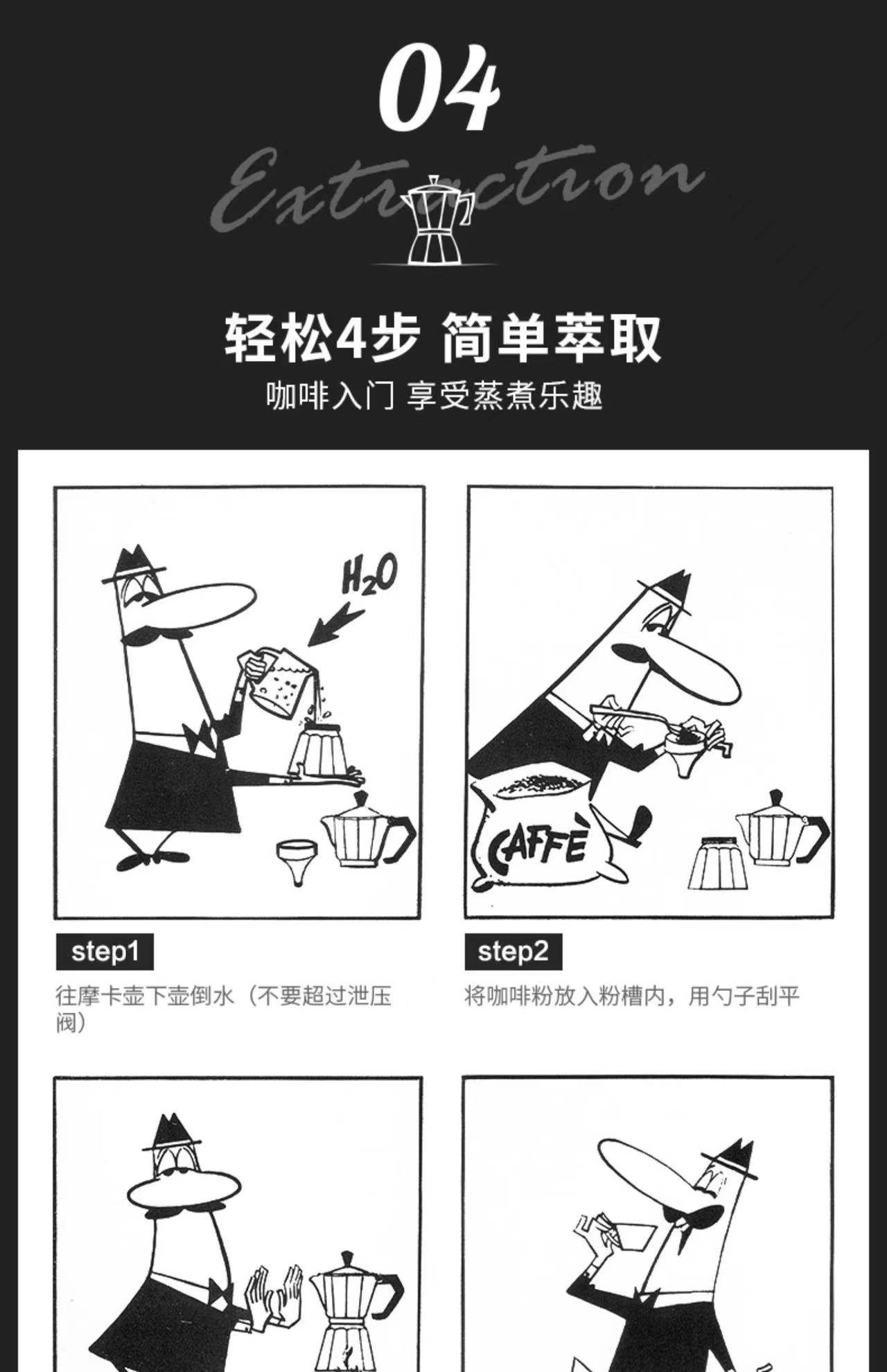 04

Extraction

轻松4步 简单萃取

咖啡入门 享受蒸煮乐趣

$H_2O$

step1

往摩卡壶下壶倒水（不要超过泄压阀）

CAFFÈ

step2

将咖啡粉放入粉槽内，用勺子刮平