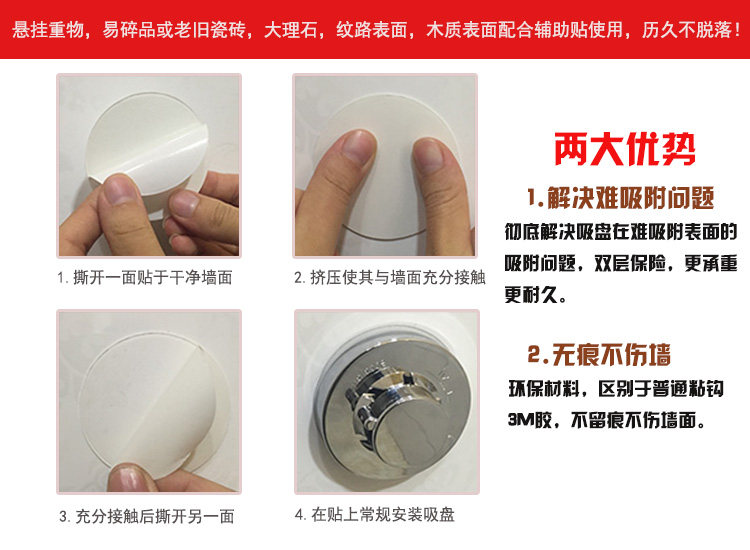 悬挂重物，易碎品或老旧瓷砖，大理石，纹路表面，木质表面配合辅助贴使用，历久不脱落！

1. 撕开一面贴于干净墙面

2. 挤压使其与墙面充分接触

3. 充分接触后撕开另一面

4. 在贴上常规安装吸盘

两大优势

1.解决难吸附问题

彻底解决吸盘在难吸附表面的吸附问题，双层保险，更承重更耐久。

2.无痕不伤墙

环保材料，区别于普通粘钩3M胶，不留痕不伤墙面。