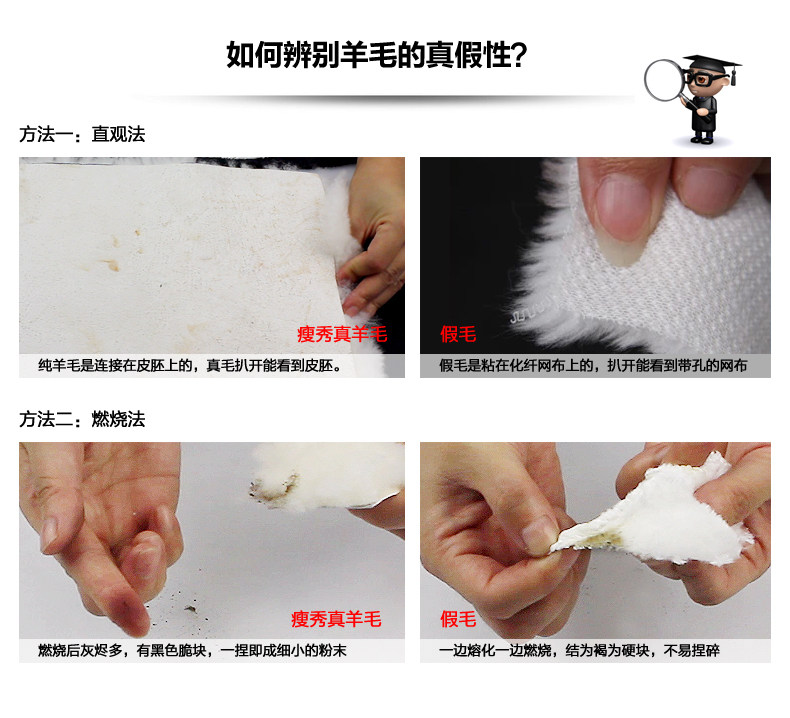 如何辨别羊毛的真假性?

方法一：直观法

瘦秀真羊毛

纯羊毛是连接在皮胚上的，真毛扒开能看到皮胚。

假毛

假毛是粘在化纤网布上的，扒开能看到带孔的网布

方法二：燃烧法

瘦秀真羊毛

燃烧后灰烬多，有黑色脆块，一捏即成细小的粉末

假毛

一边熔化一边燃烧，结为褐为硬块，不易捏碎