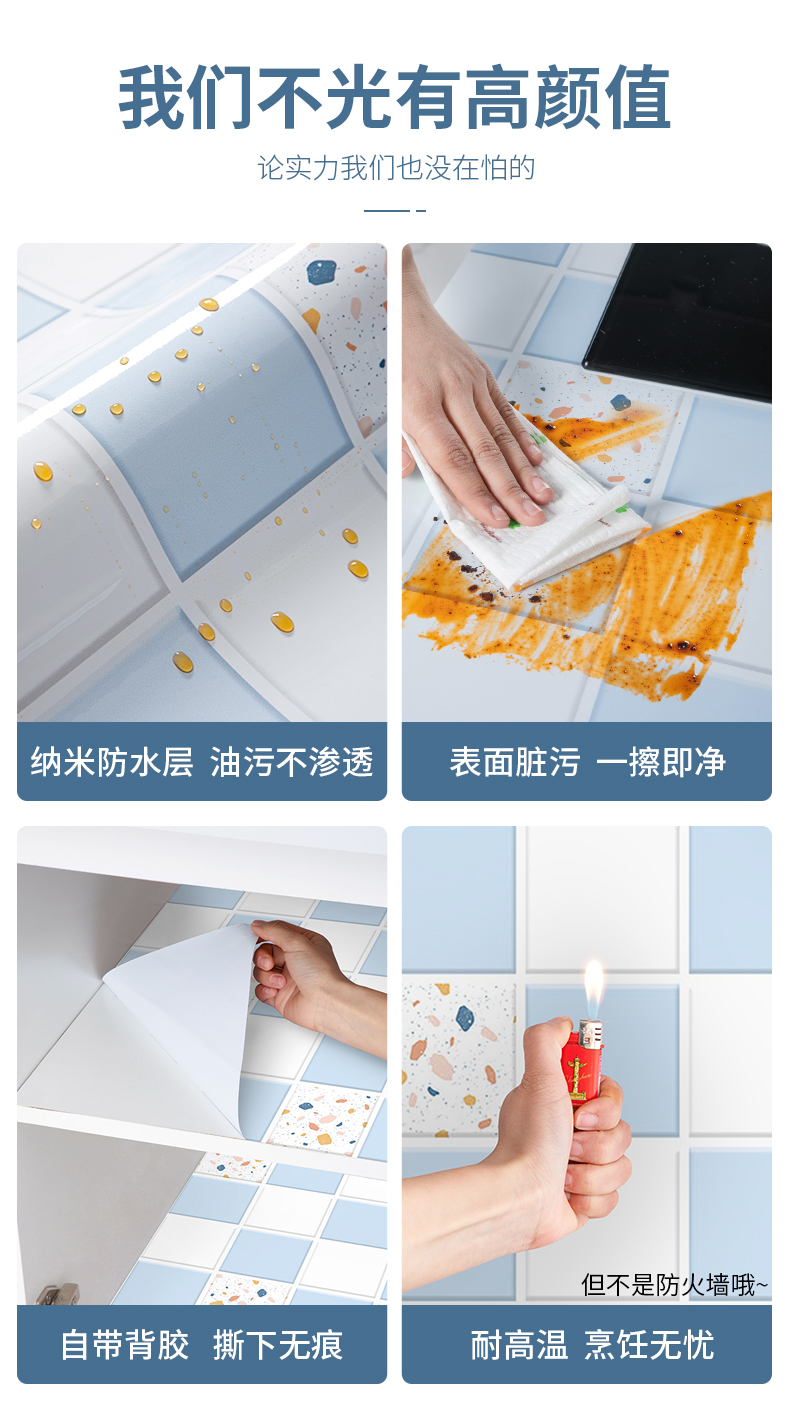 我们不光有高颜值

论实力我们也没在怕的

纳米防水层 油污不渗透

表面脏污 一擦即净

自带背胶 撕下无痕

但不是防火墙哦~

耐高温 烹饪无忧