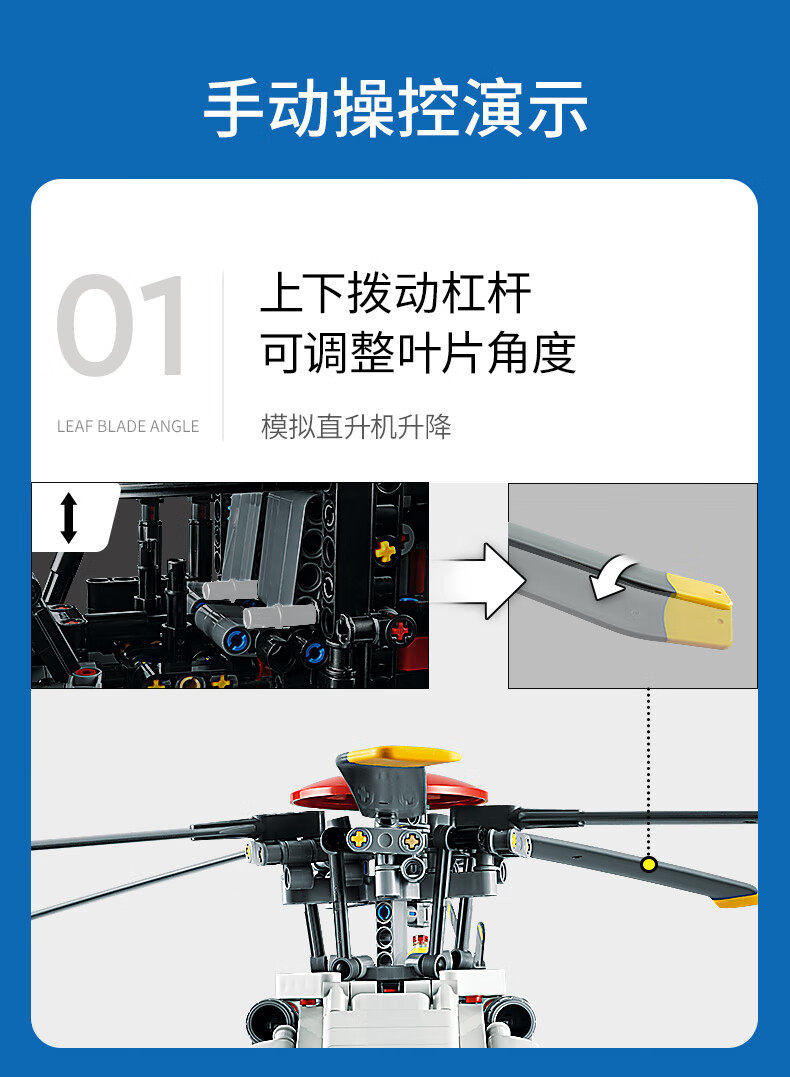 手动操控演示

01

LEAF BLADE ANGLE

上下拨动杠杆
可调整叶片角度

模拟直升机升降