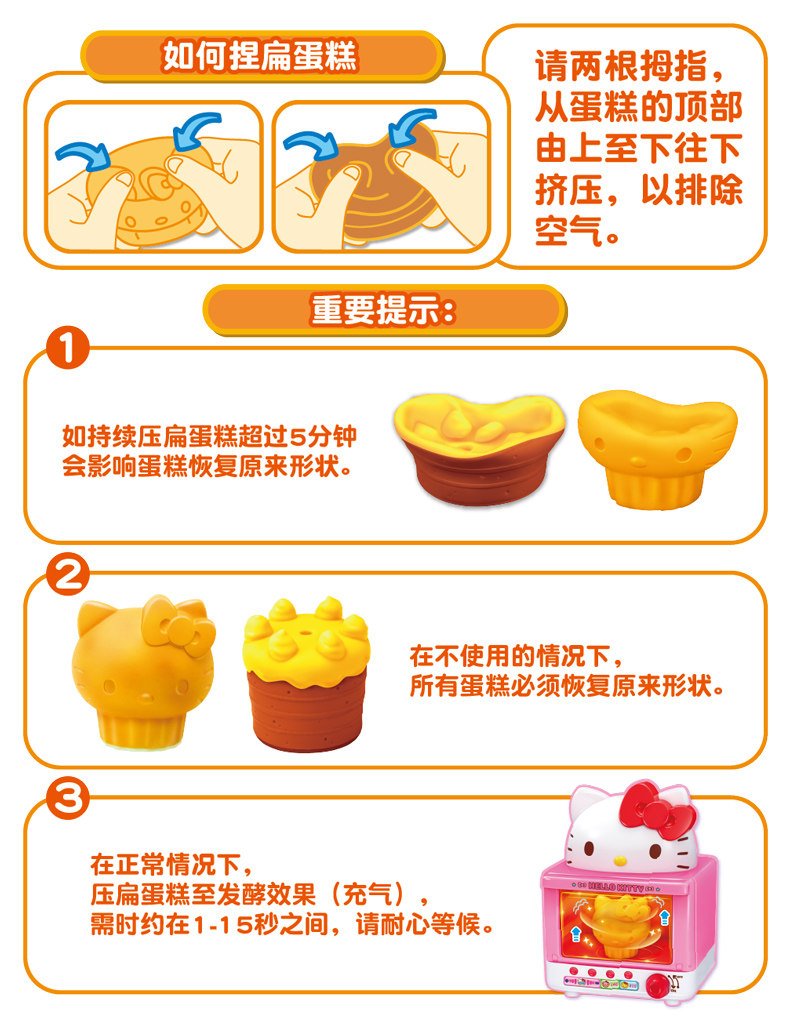 如何捏扁蛋糕

请两根拇指，从蛋糕的顶部由上至下往下挤压，以排除空气。

重要提示：

1

如持续压扁蛋糕超过5分钟会影响蛋糕恢复原来形状。

2

在不使用的情况下，所有蛋糕必须恢复原来形状。

3

在正常情况下，压扁蛋糕至发酵效果（充气），需时约在1-15秒之间，请耐心等候。

HELLO KITTY