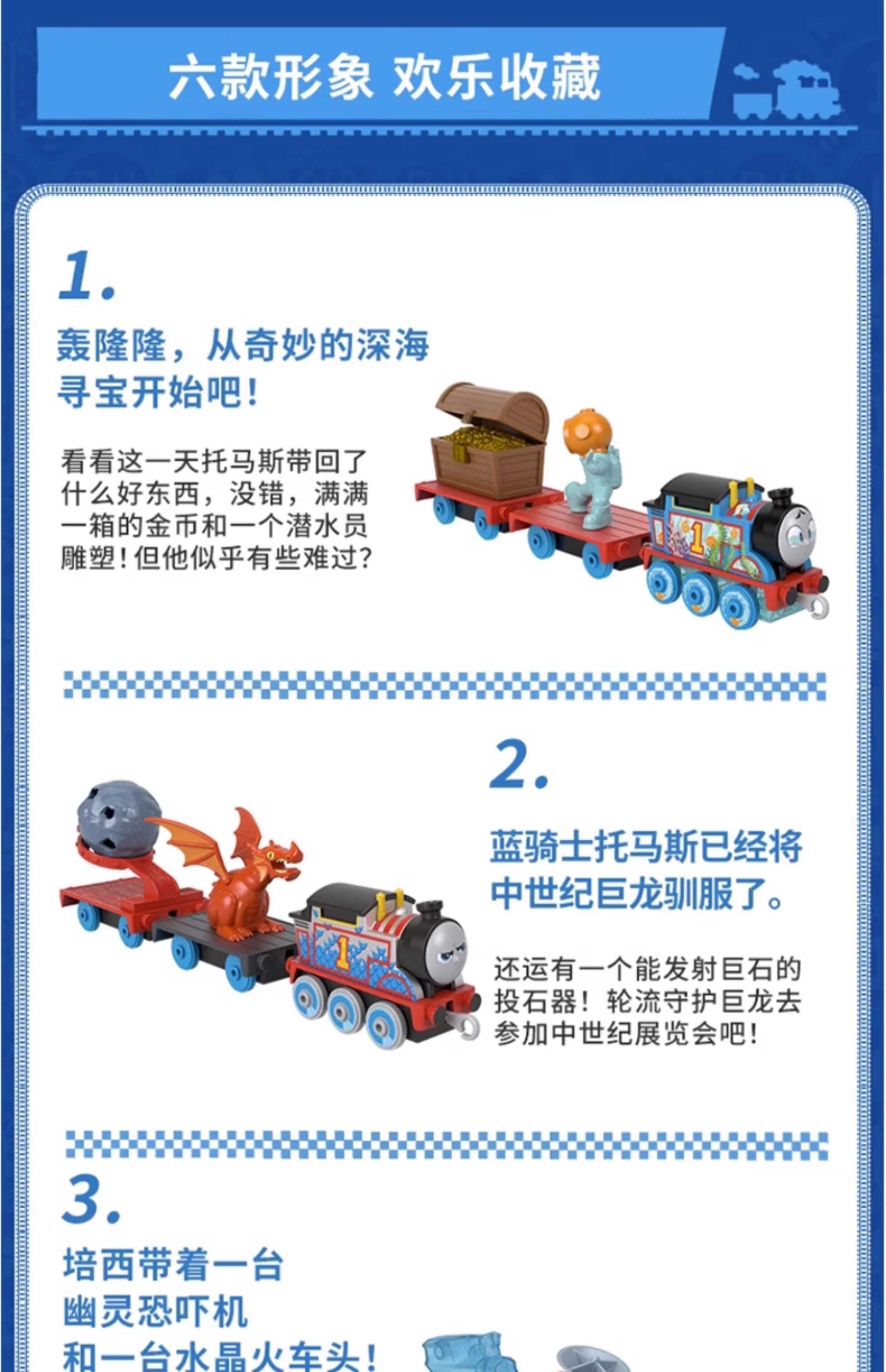 六款形象 欢乐收藏

1.

轰隆隆，从奇妙的深海寻宝开始吧！

看看这一天托马斯带回了什么好东西，没错，满满一箱的金币和一个潜水员雕塑！但他似乎有些难过？

1

2.

蓝骑士托马斯已经将中世纪巨龙驯服了。

还运有一个能发射巨石的投石器！轮流守护巨龙去参加中世纪展览会吧！

1

3.

培西带着一台幽灵恐吓机和一台水晶火车头！