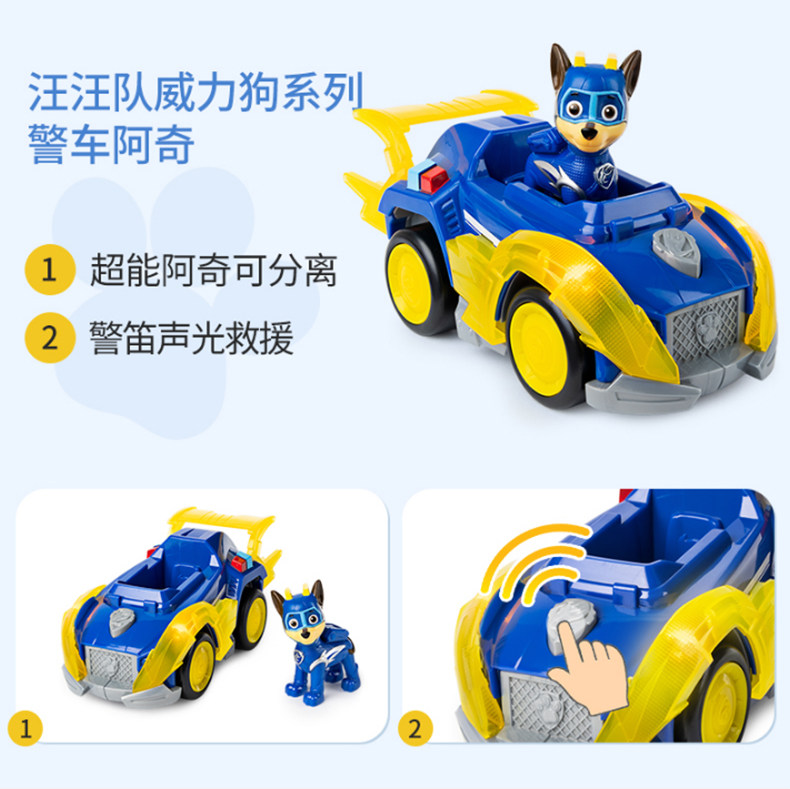 汪汪队威力狗系列
警车阿奇

1 超能阿奇可分离

2 警笛声光救援

1

2