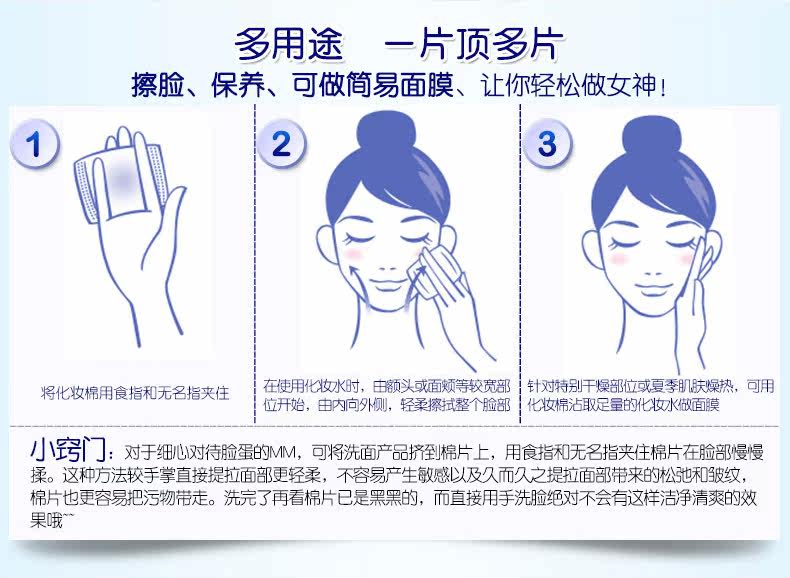 多用途　一片顶多片

擦脸、保养、可做简易面膜、让你轻松做女神!

1

将化妆棉用食指和无名指夹住

2

在使用化妆水时，由额头或面颊等较宽部位开始，由内向外侧，轻柔擦拭整个脸部

3

针对特别干燥部位或夏季肌肤燥热，可用化妆棉沾取足量的化妆水做面膜

小窍门：对于细心对待脸蛋的MM，可将洗面产品挤到棉片上，用食指和无名指夹住棉片在脸部慢慢揉。这种方法较手掌直接提拉面部更轻柔，不容易产生敏感以及久而久之提拉面部带来的松弛和皱纹，棉片也更容易把污物带走。洗完了再看棉片已是黑黑的，而直接用手洗脸绝对不会有这样洁净清爽的效果哦~~