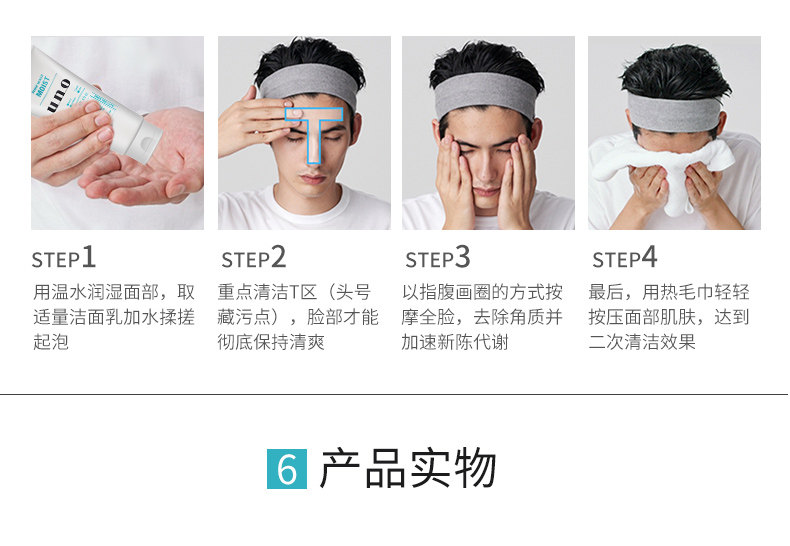 uno
MOIST

STEP1
用温水润湿面部，取适量洁面乳加水揉搓起泡

STEP2
重点清洁T区（头号藏污点），脸部才能彻底保持清爽

STEP3
以指腹画圈的方式按摩全脸，去除角质并加速新陈代谢

STEP4
最后，用热毛巾轻轻按压面部肌肤，达到二次清洁效果

6 产品实物