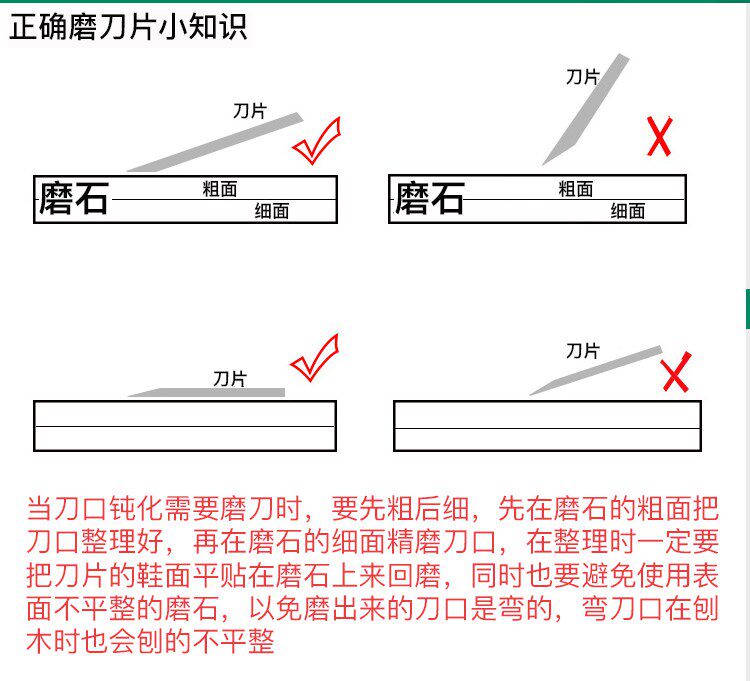 正确磨刀片小知识

刀片
磨石
粗面
细面

刀片
磨石
粗面
细面

刀片

刀片

当刀口钝化需要磨刀时，要先粗后细，先在磨石的粗面把刀口整理好，再在磨石的细面精磨刀口，在整理时一定要把刀片的鞋面平贴在磨石上来回磨，同时也要避免使用表面不平整的磨石，以免磨出来的刀口是弯的，弯刀口在刨木时也会刨的不平整