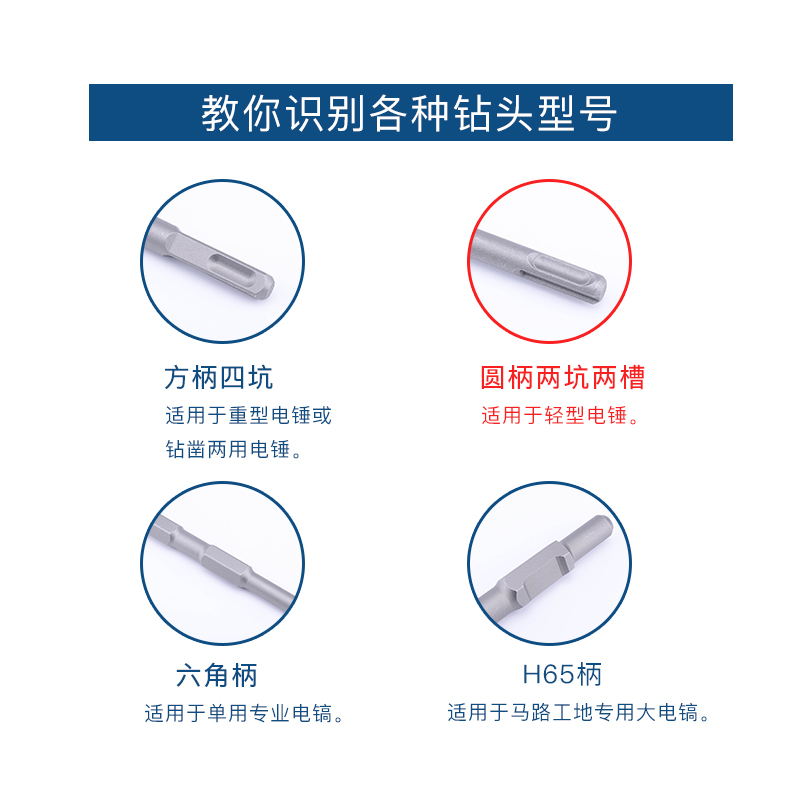 教你识别各种钻头型号

方柄四坑
适用于重型电锤或钻凿两用电锤。

圆柄两坑两槽
适用于轻型电锤。

六角柄
适用于单用专业电镐。

H65柄
适用于马路工地专用大电镐。