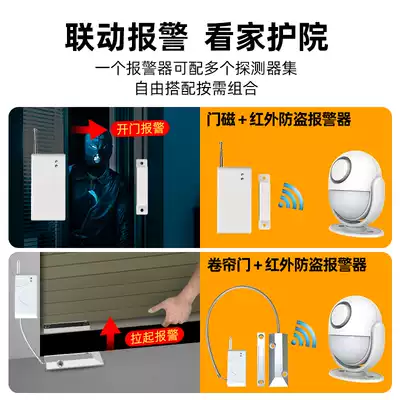 联动报警 看家护院

一个报警器可配多个探测器集
自由搭配按需组合

开门报警

门磁＋红外防盗报警器

拉起报警

卷帘门＋红外防盗报警器