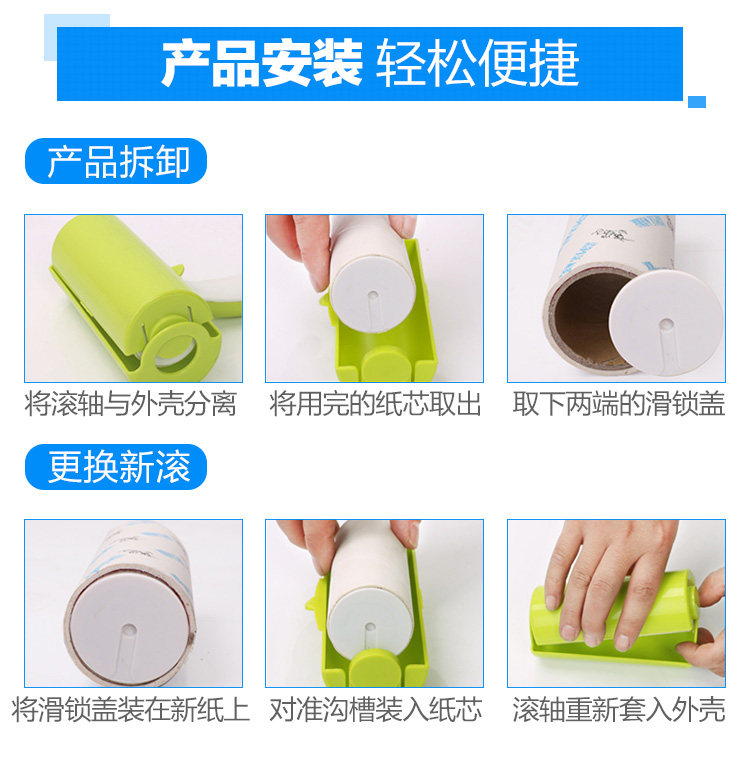 产品安装 轻松便捷

产品拆卸

将滚轴与外壳分离

将用完的纸芯取出

取下两端的滑锁盖

更换新滚

将滑锁盖装在新纸上

对准沟槽装入纸芯

滚轴重新套入外壳