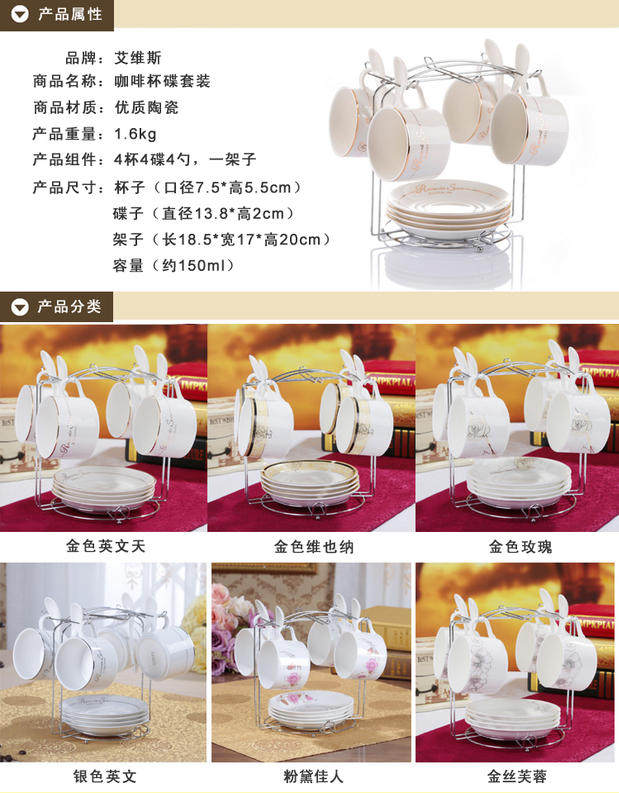 产品属性

品牌：艾维斯
商品名称：咖啡杯碟套装
商品材质：优质陶瓷
产品重量：1.6kg
产品组件：4杯4碟4勺，一架子
产品尺寸：杯子（口径7.5*高5.5cm）
碟子（直径13.8*高2cm）
架子（长18.5*宽17*高20cm）
容量（约150ml）

产品分类

金色英文天

金色维也纳

金色玫瑰

银色英文

粉黛佳人

金丝芙蓉