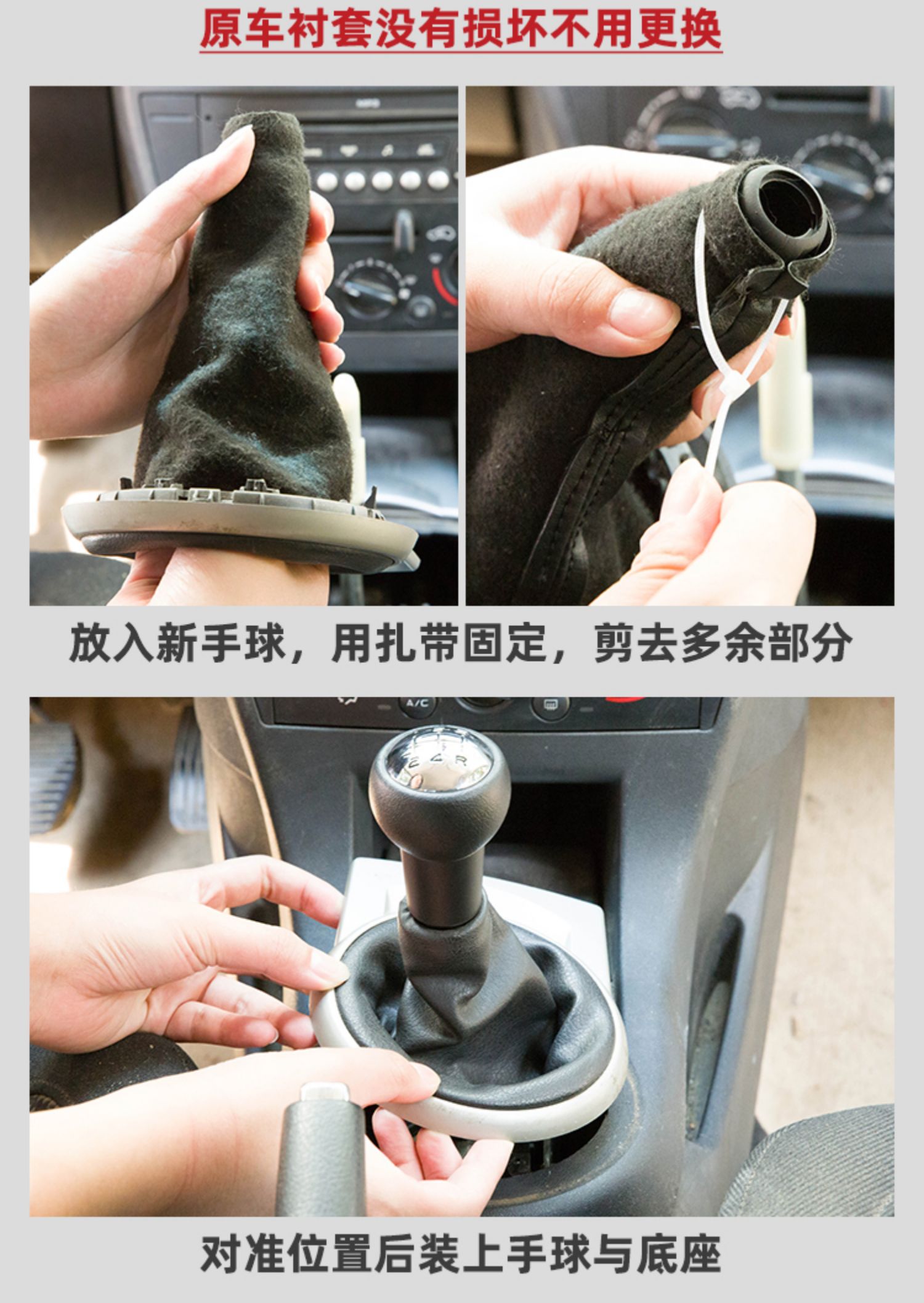 原车衬套没有损坏不用更换

放入新手球，用扎带固定，剪去多余部分

A/C

对准位置后装上手球与底座