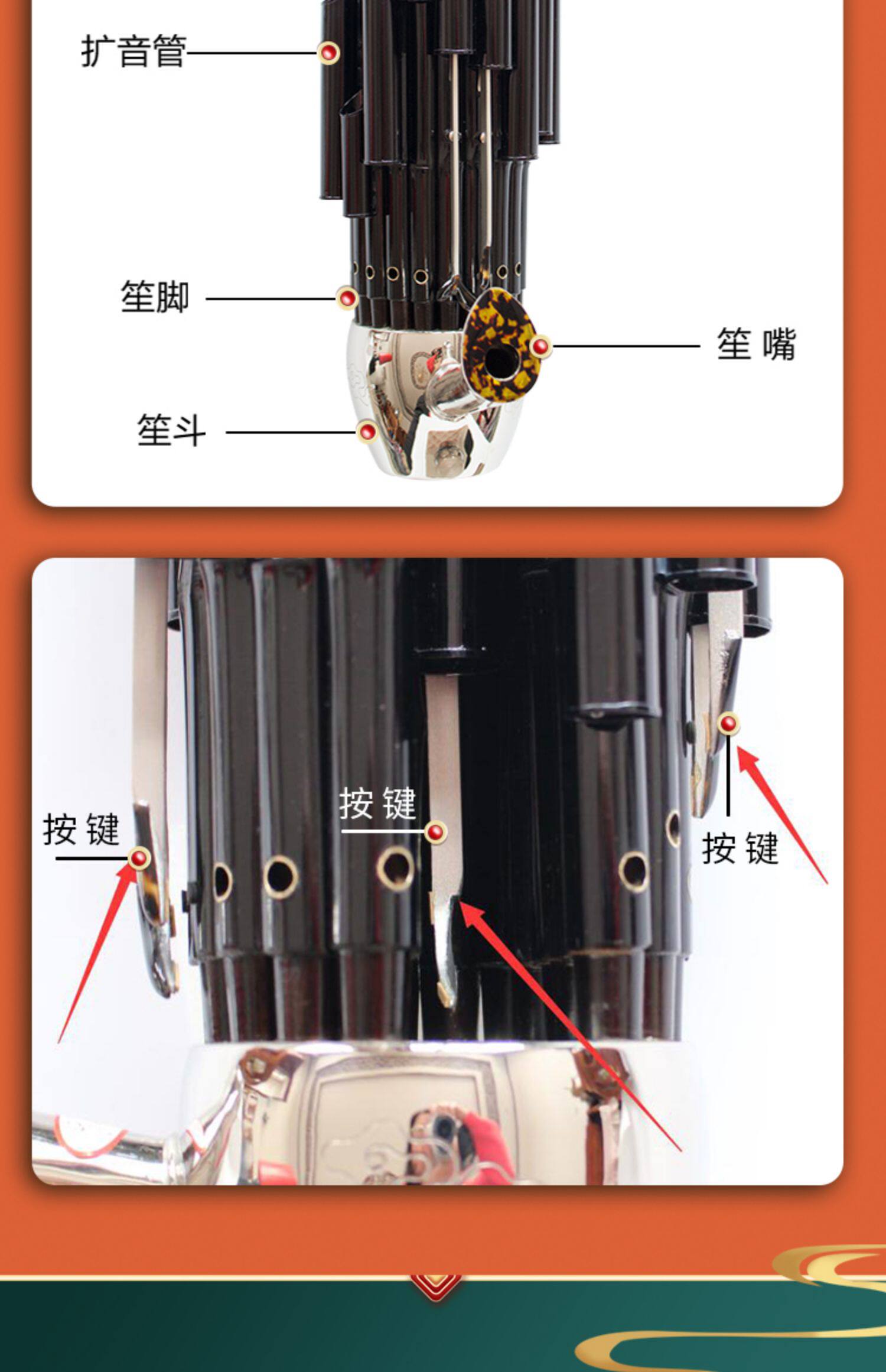 扩音管

笙脚

笙 嘴

笙斗

按 键

按 键

按 键