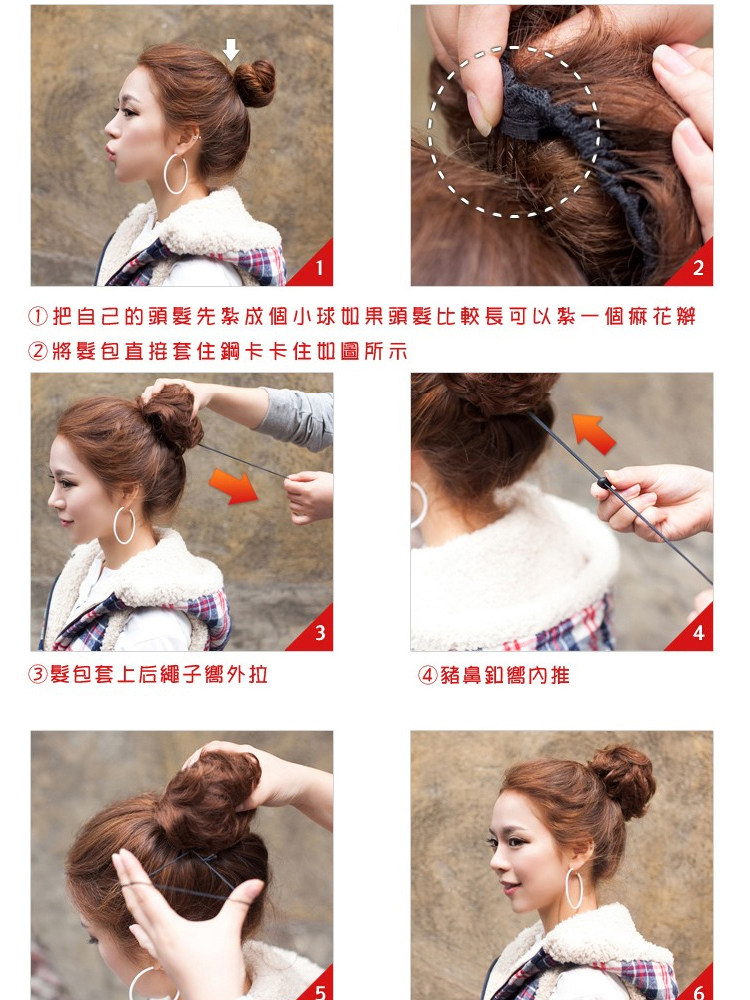 1

2

①把自己的頭髮先紮成個小球如果頭髮比較長可以紮一個麻花辮
②將髮包直接套住鋼卡卡住如圖所示

3

4

③髮包套上后繩子嚮外拉

④豬鼻釦嚮內推

5

6