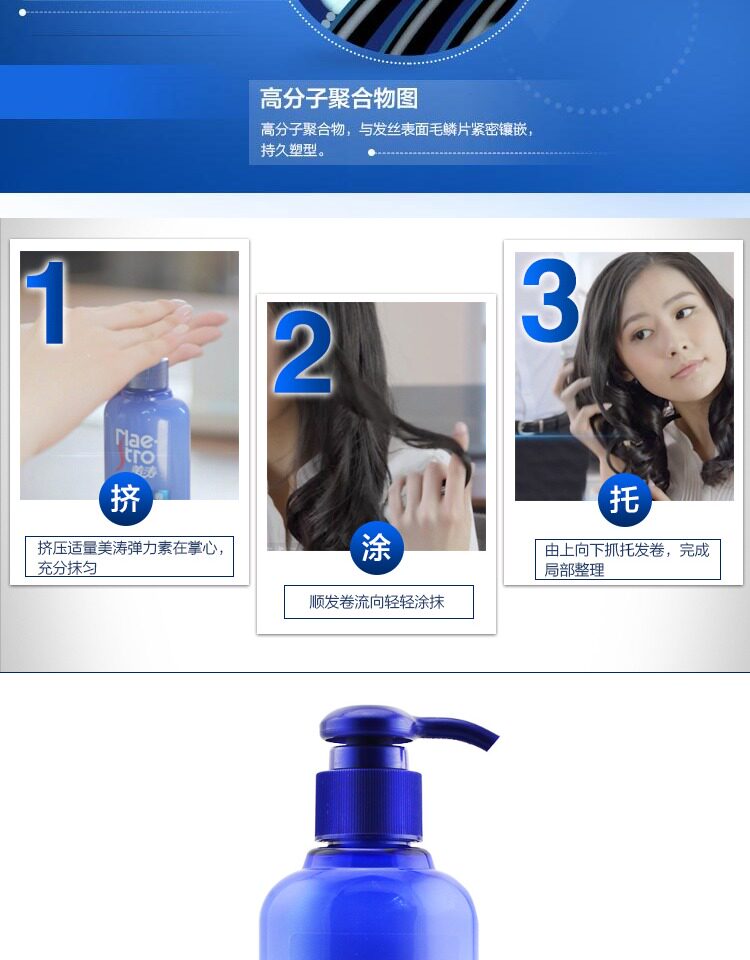 高分子聚合物图

高分子聚合物，与发丝表面毛鳞片紧密镶嵌，持久塑型。

1

Mae-stro 美涛

挤

挤压适量美涛弹力素在掌心，充分抹匀

2

涂

顺发卷流向轻轻涂抹

3

托

由上向下抓托发卷，完成局部整理