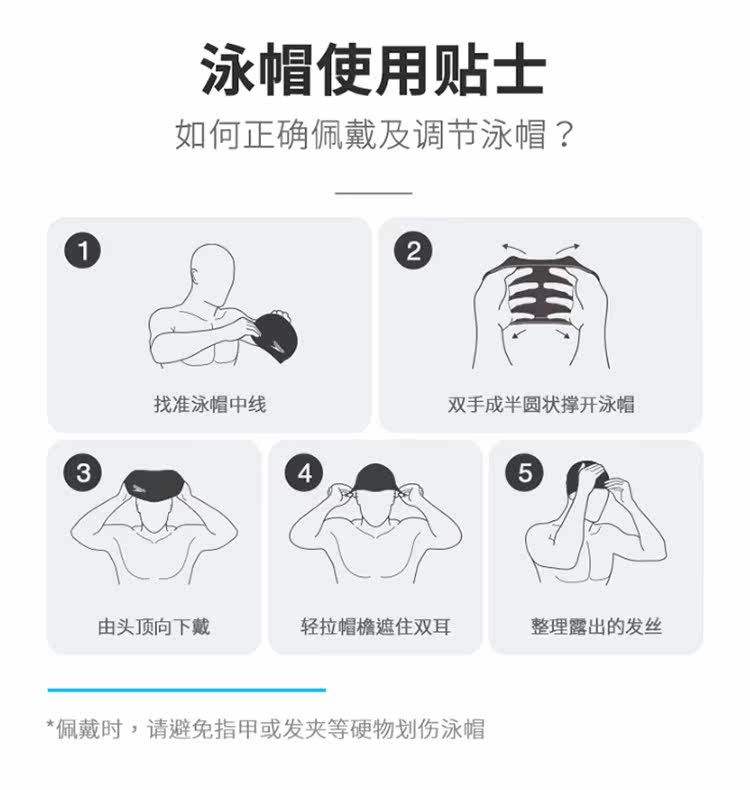 泳帽使用贴士

如何正确佩戴及调节泳帽？

1
找准泳帽中线

2
双手成半圆状撑开泳帽

3
由头顶向下戴

4
轻拉帽檐遮住双耳

5
整理露出的发丝

*佩戴时，请避免指甲或发夹等硬物划伤泳帽