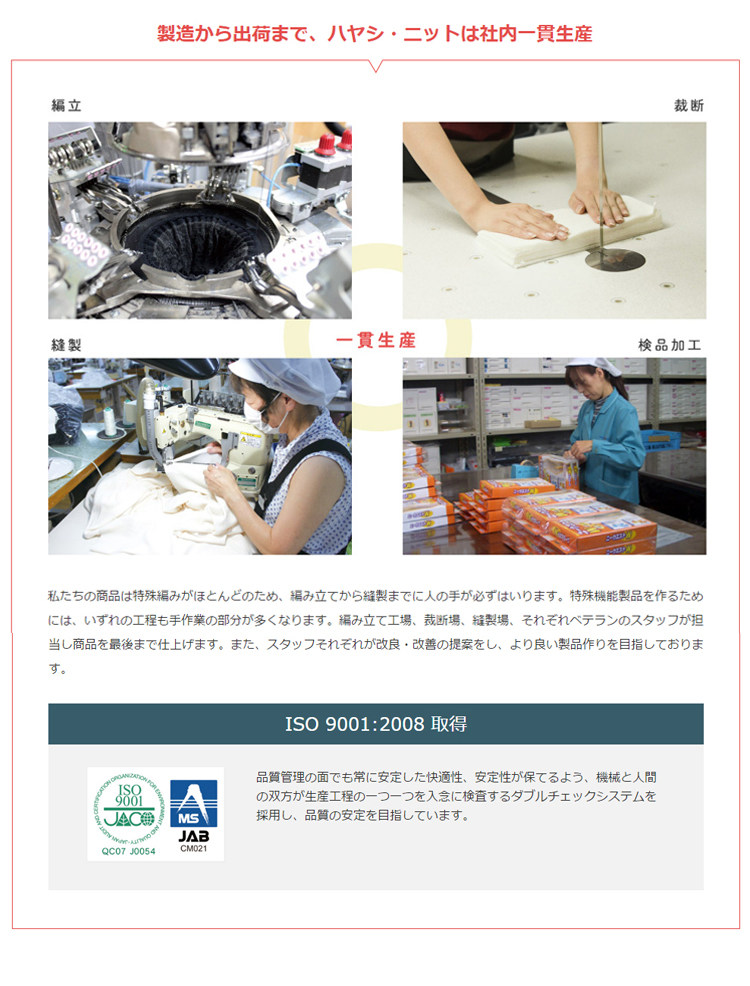 製造から出荷まで、ハヤシ・ニットは社内一貫生産

編立

裁断

一貫生産

縫製

検品加工

私たちの商品は特殊編みがほとんどのため、編み立てから縫製までに人の手が必ずはいります。特殊機能製品を作るためには、いずれの工程も手作業の部分が多くなります。編み立て工場、裁断場、縫製場、それぞれベテランのスタッフが担当し商品を最後まで仕上げます。また、スタッフそれぞれが改良・改善の提案をし、より良い製品作りを目指しております。

ISO 9001:2008 取得

ISO 9001
JACO
QC07 J0054

MS
JAB
CM021

品質管理の面でも常に安定した快適性、安定性が保てるよう、機械と人間の双方が生産工程の一つ一つを入念に検査するダブルチェックシステムを採用し、品質の安定を目指しています。