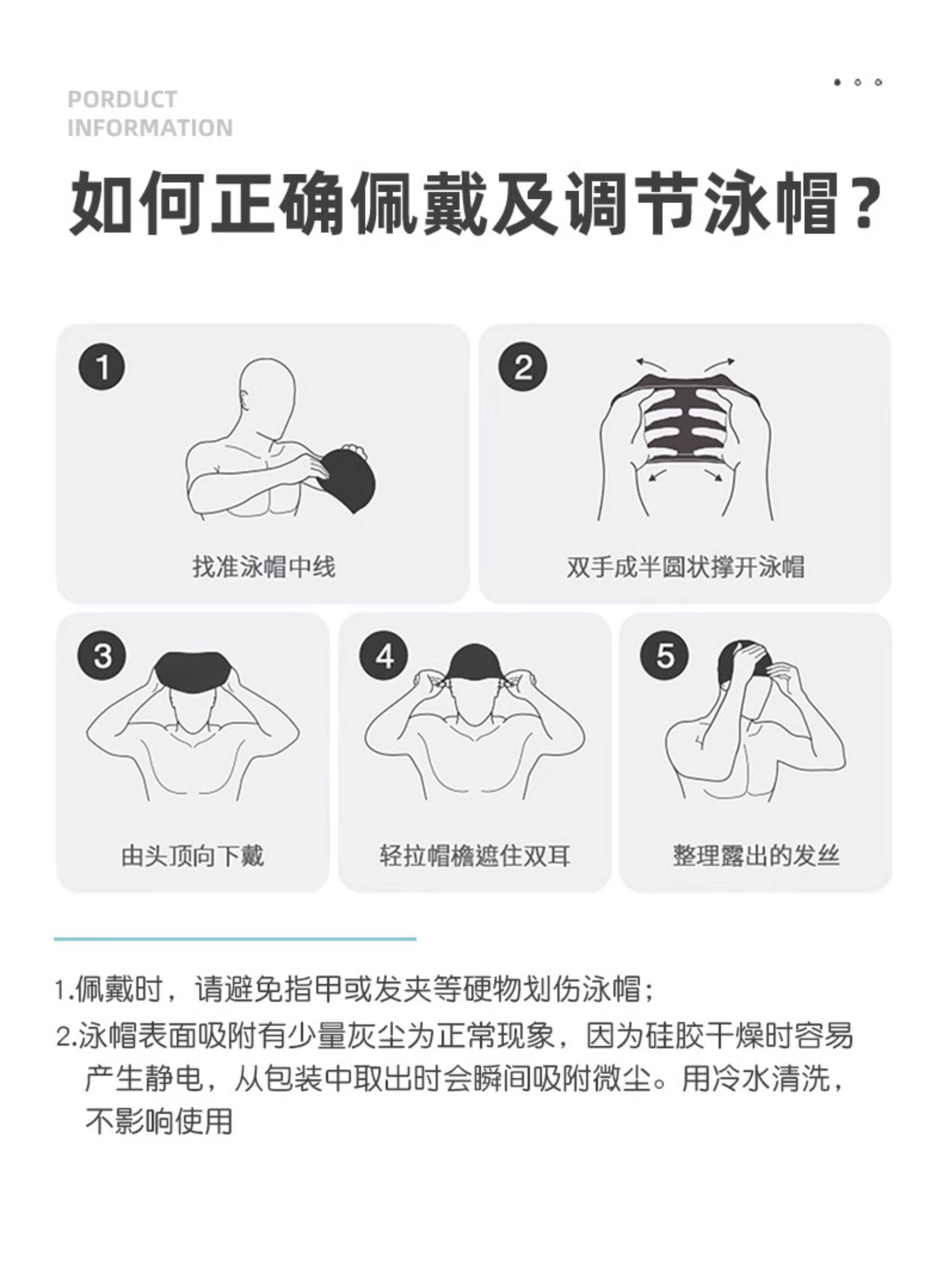 PORDUCT
INFORMATION

如何正确佩戴及调节泳帽？

1
找准泳帽中线

2
双手成半圆状撑开泳帽

3
由头顶向下戴

4
轻拉帽檐遮住双耳

5
整理露出的发丝

1.佩戴时，请避免指甲或发夹等硬物划伤泳帽；
2.泳帽表面吸附有少量灰尘为正常现象，因为硅胶干燥时容易产生静电，从包装中取出时会瞬间吸附微尘。用冷水清洗，不影响使用