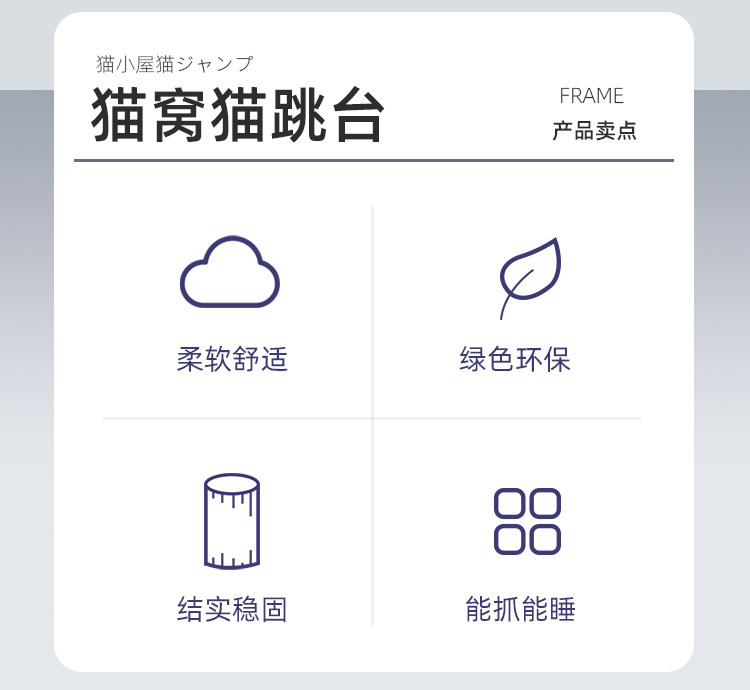 猫小屋猫ジャンプ
猫窝猫跳台

FRAME
产品卖点

柔软舒适

绿色环保

结实稳固

能抓能睡