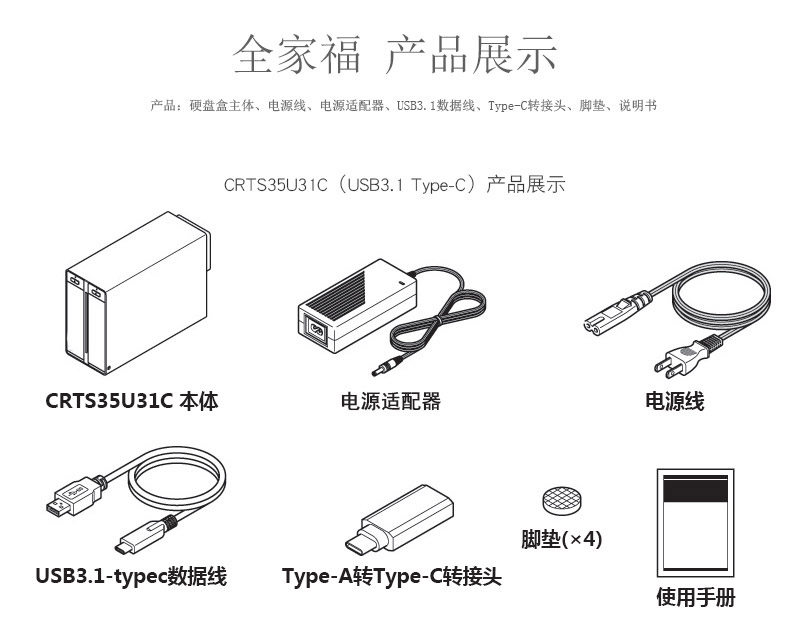 全家福 产品展示

产品：硬盘盒主体、电源线、电源适配器、USB3.1数据线、Type-C转接头、脚垫、说明书

CRTS35U31C（USB3.1 Type-C）产品展示

CRTS35U31C 本体

电源适配器

电源线

USB3.1-typec数据线

Type-A转Type-C转接头

脚垫(×4)

使用手册