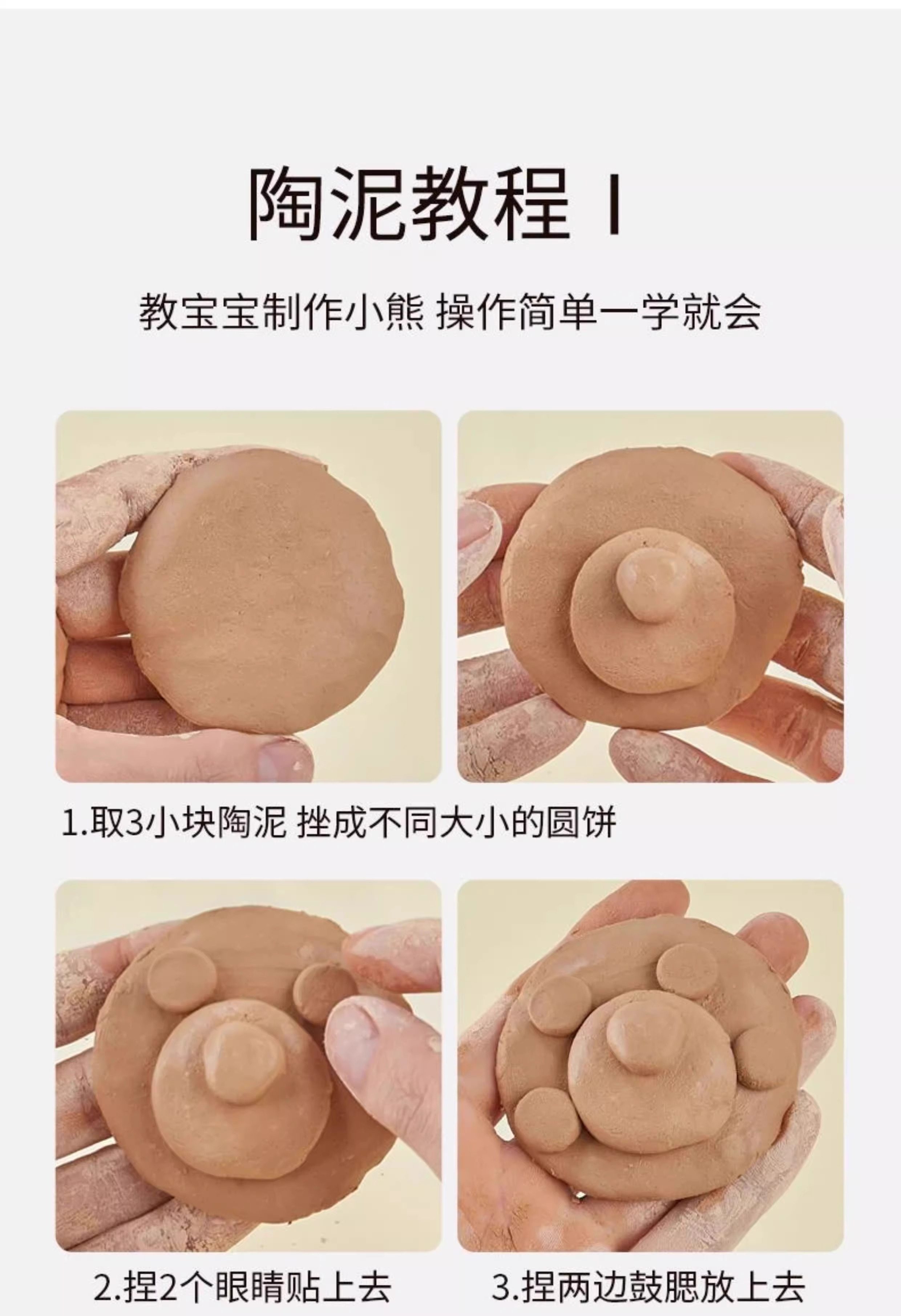 陶泥教程 I

教宝宝制作小熊 操作简单一学就会

1.取3小块陶泥 挫成不同大小的圆饼

2.捏2个眼睛贴上去

3.捏两边鼓腮放上去