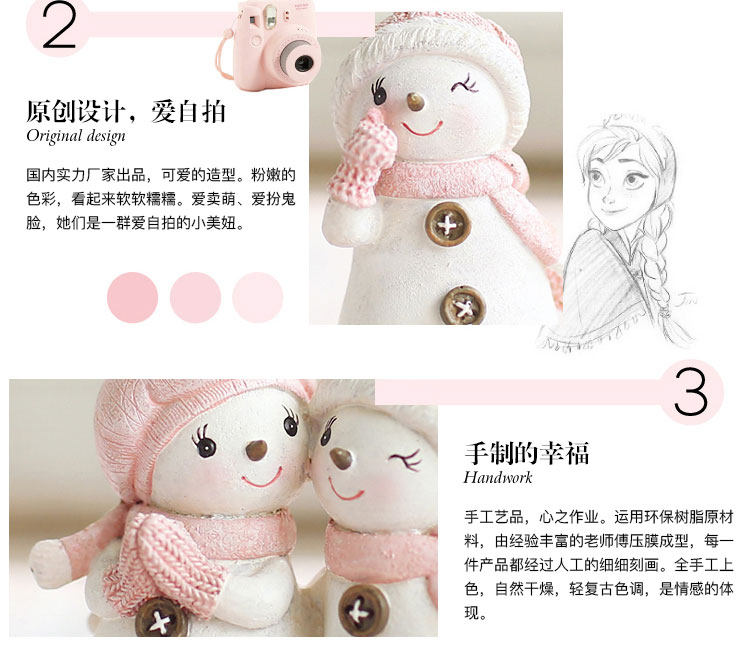 2

原创设计，爱自拍
Original design

国内实力厂家出品，可爱的造型。粉嫩的色彩，看起来软软糯糯。爱卖萌、爱扮鬼脸，她们是一群爱自拍的小美妞。

3

手制的幸福
Handwork

手工艺品，心之作业。运用环保树脂原材料，由经验丰富的老师傅压膜成型，每一件产品都经过人工的细细刻画。全手工上色，自然干燥，轻复古色调，是情感的体现。